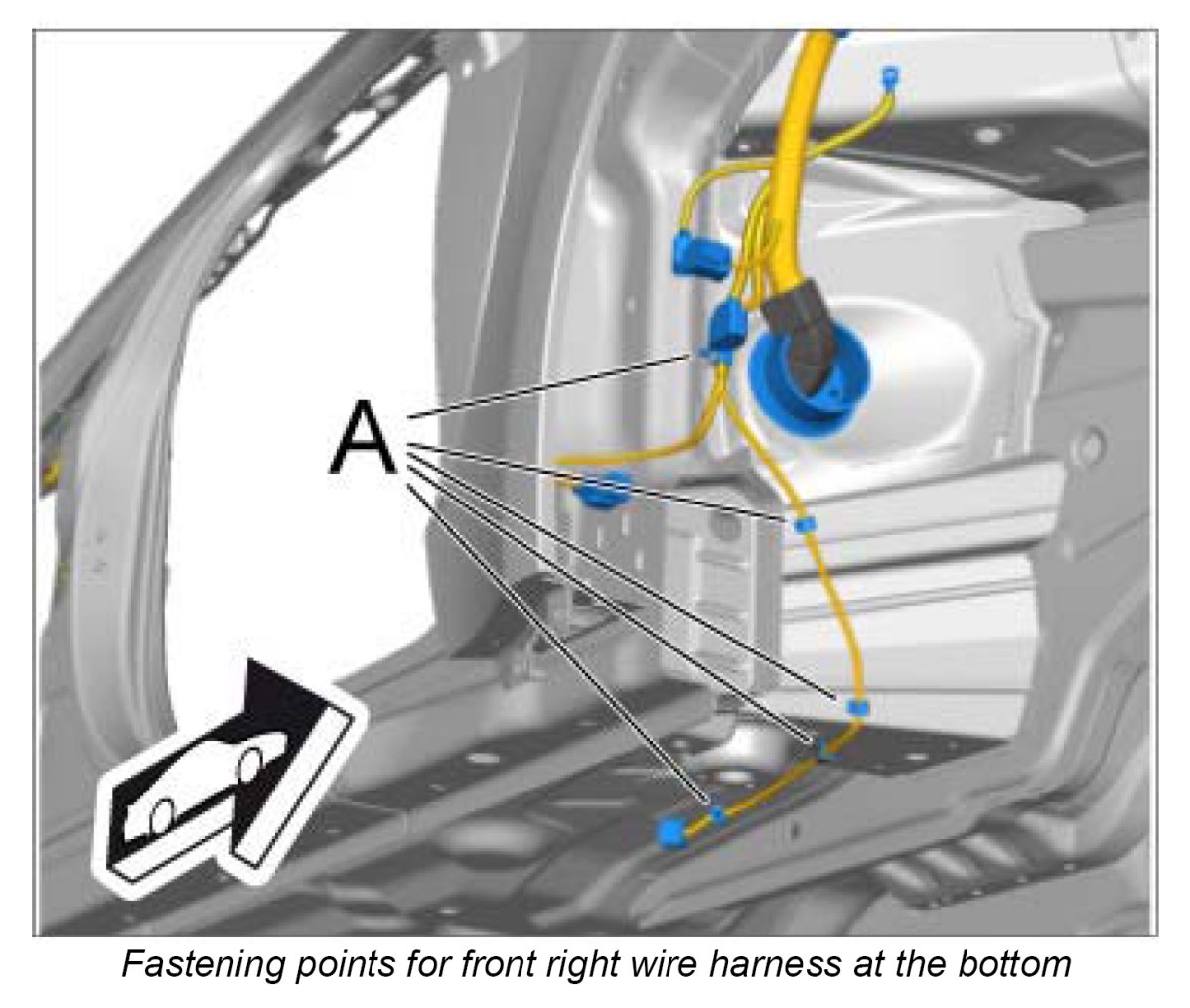 A

Fastening points for front right wire harness at the bottom