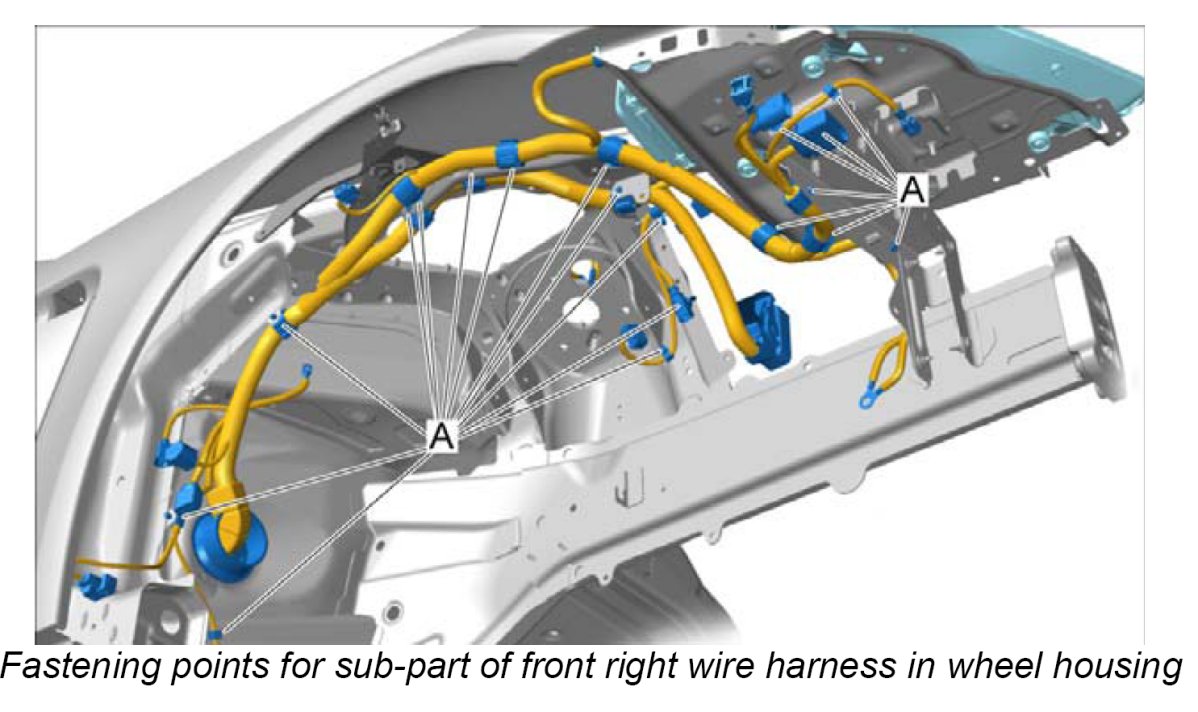 A

A

Fastening points for sub-part of front right wire harness in wheel housing