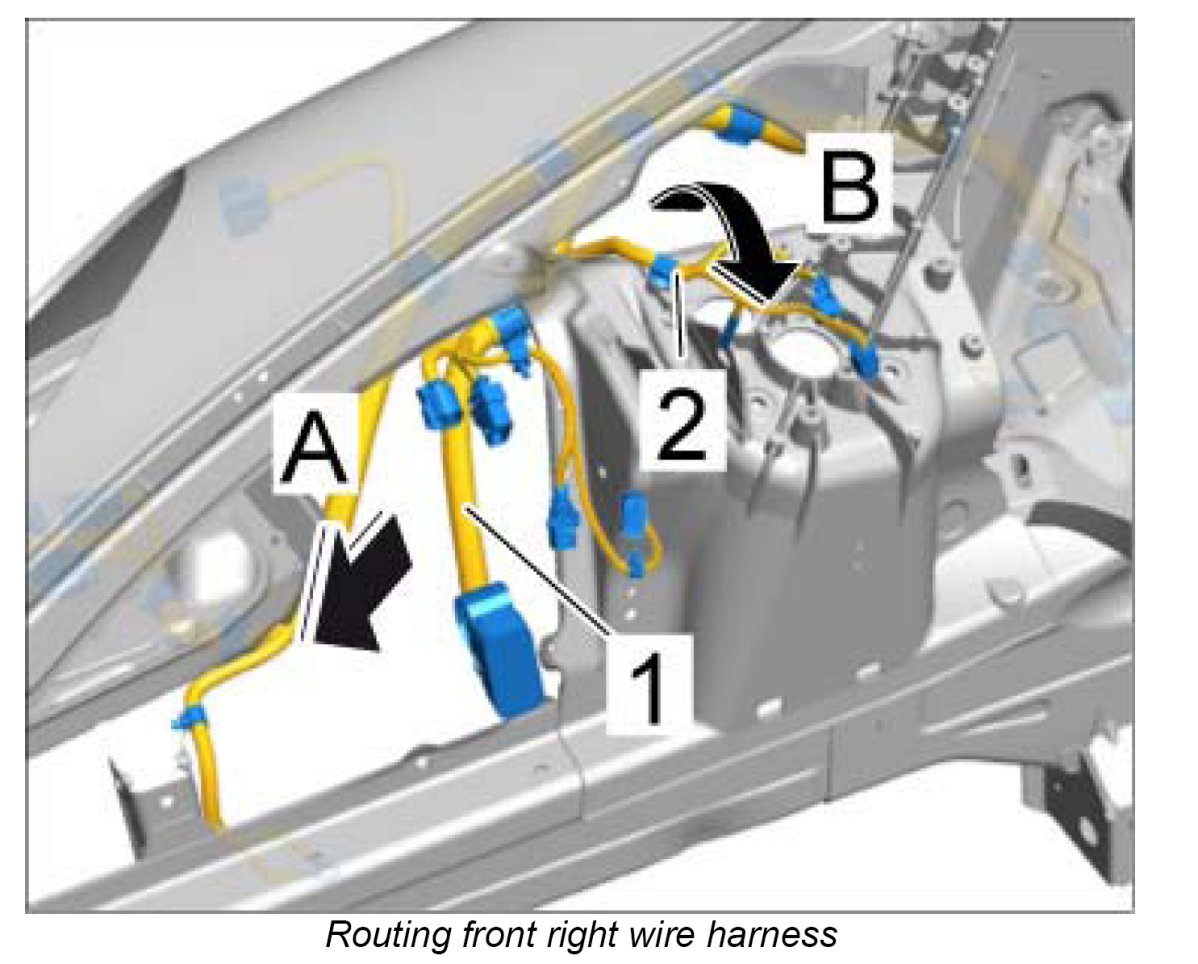 B
2
A
1
Routing front right wire harness