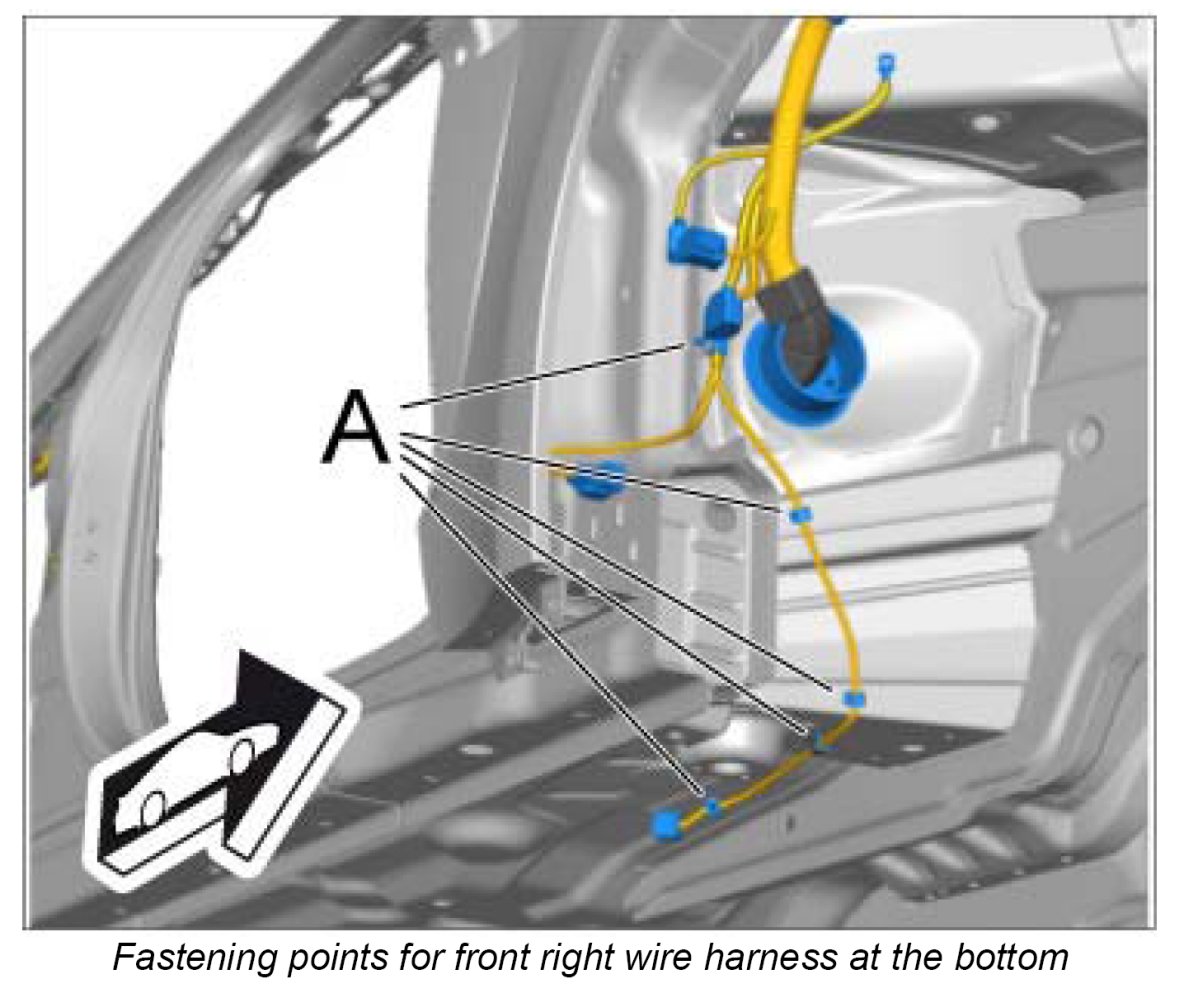 A

Fastening points for front right wire harness at the bottom