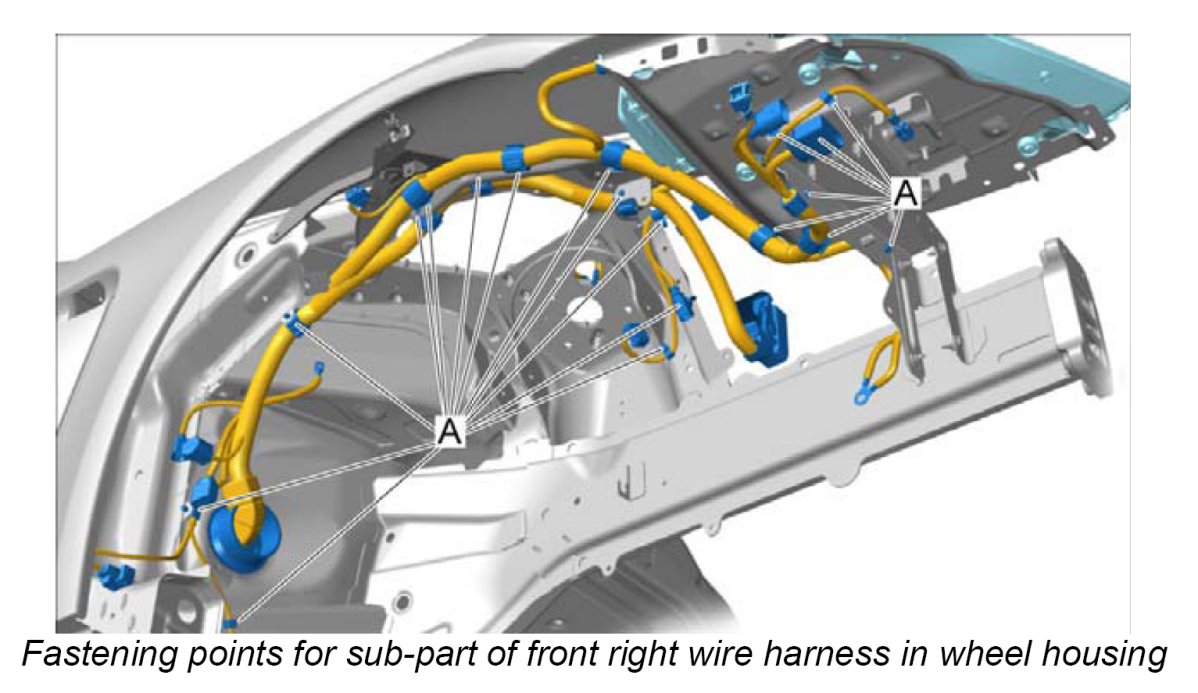 A

A

Fastening points for sub-part of front right wire harness in wheel housing