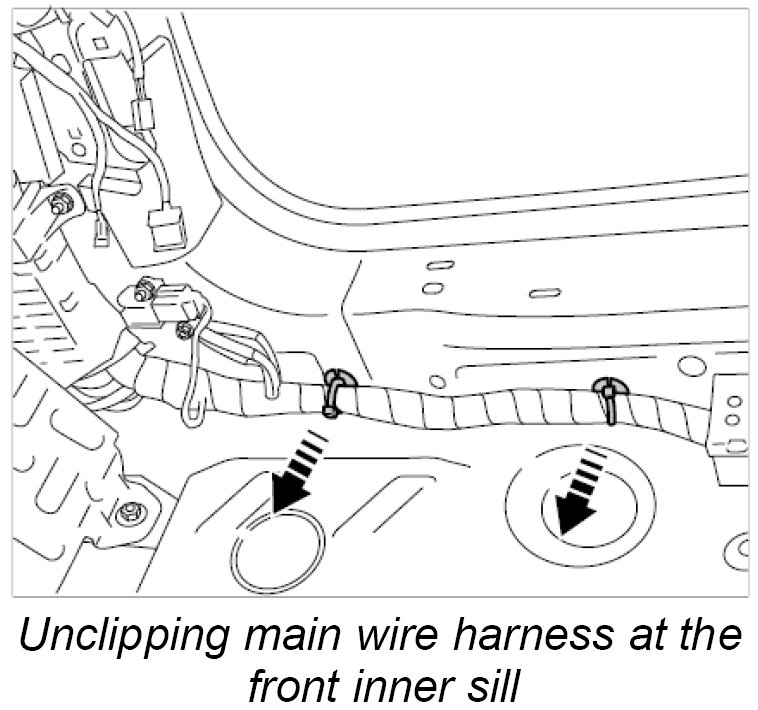 Unclipping main wire harness at the front inner sill