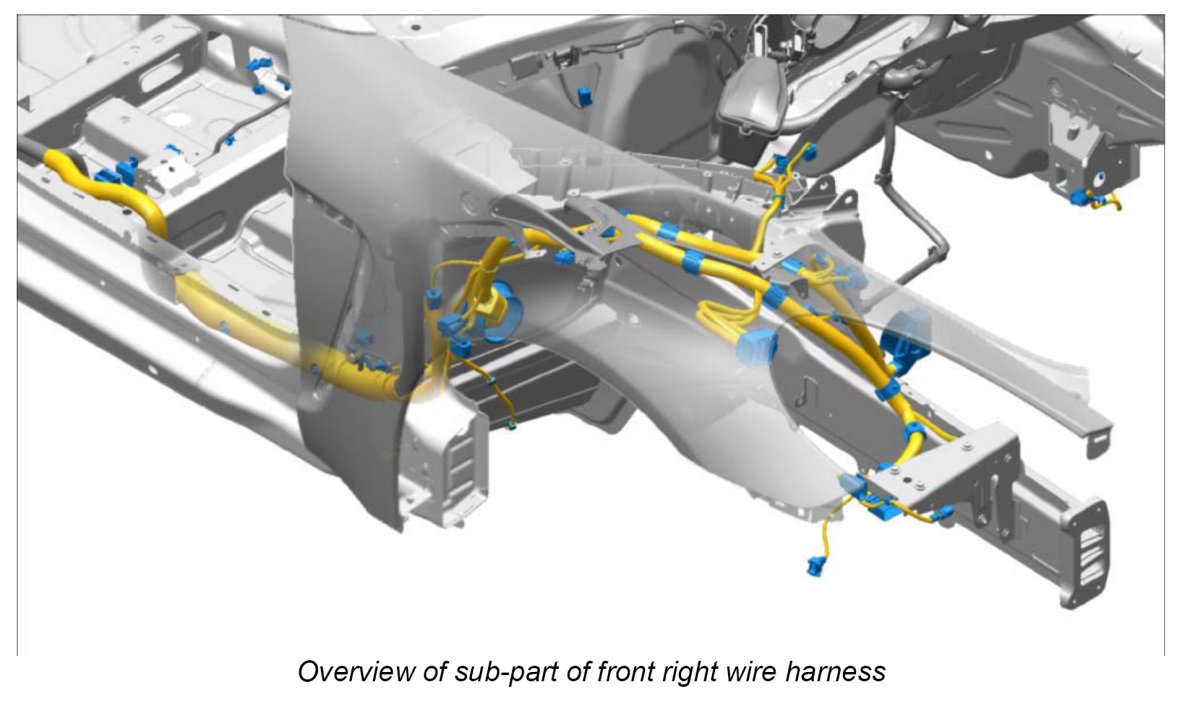 Overview of sub-part of front right wire harness