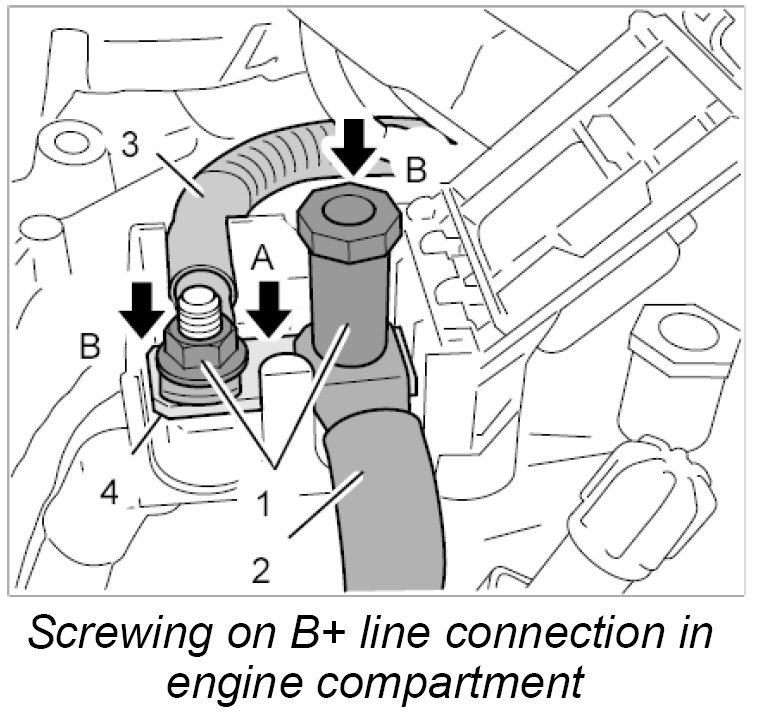 3
B
A
B
4
1
2

Screwing on B+ line connection in engine compartment