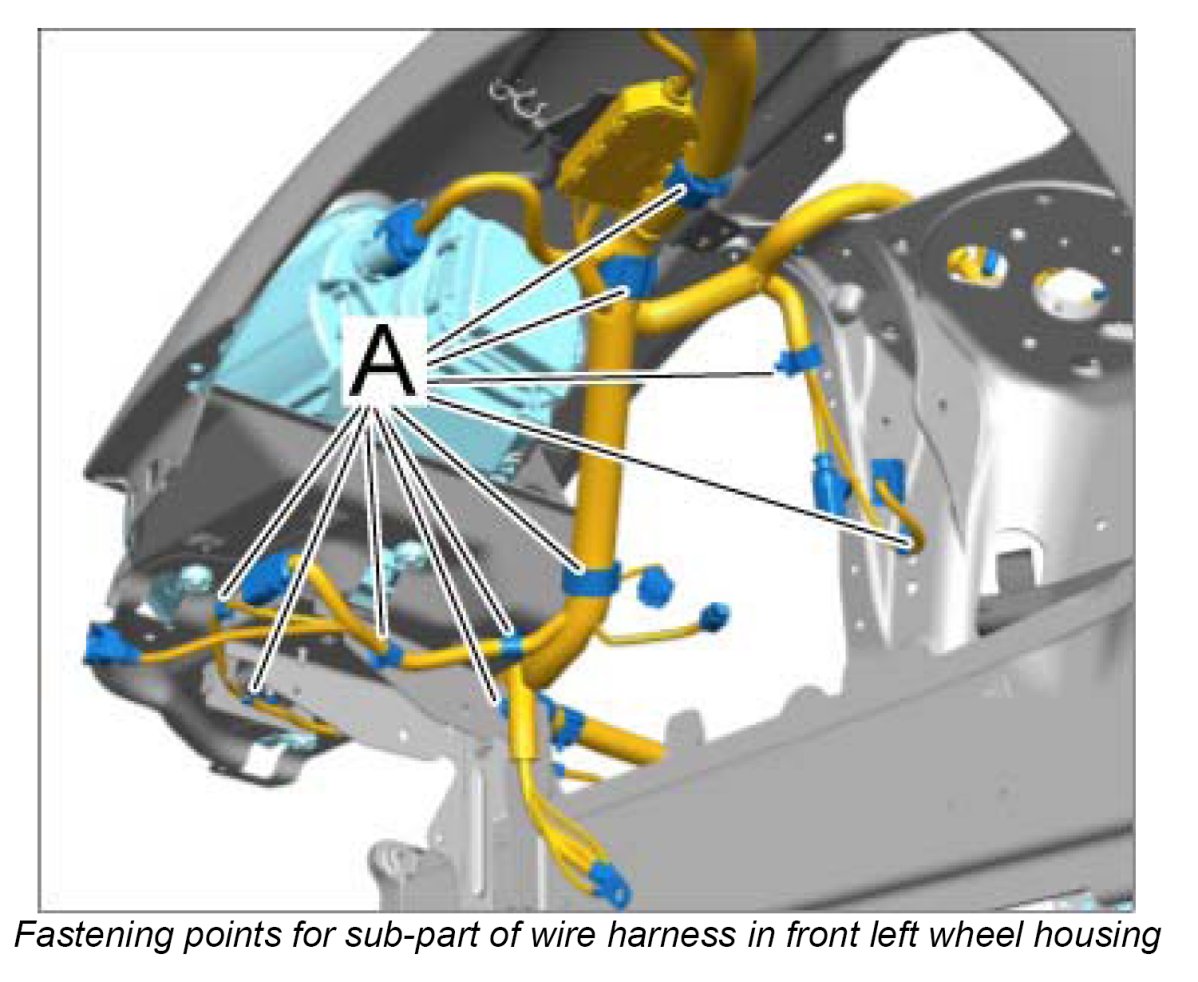 A

Fastening points for sub-part of wire harness in front left wheel housing