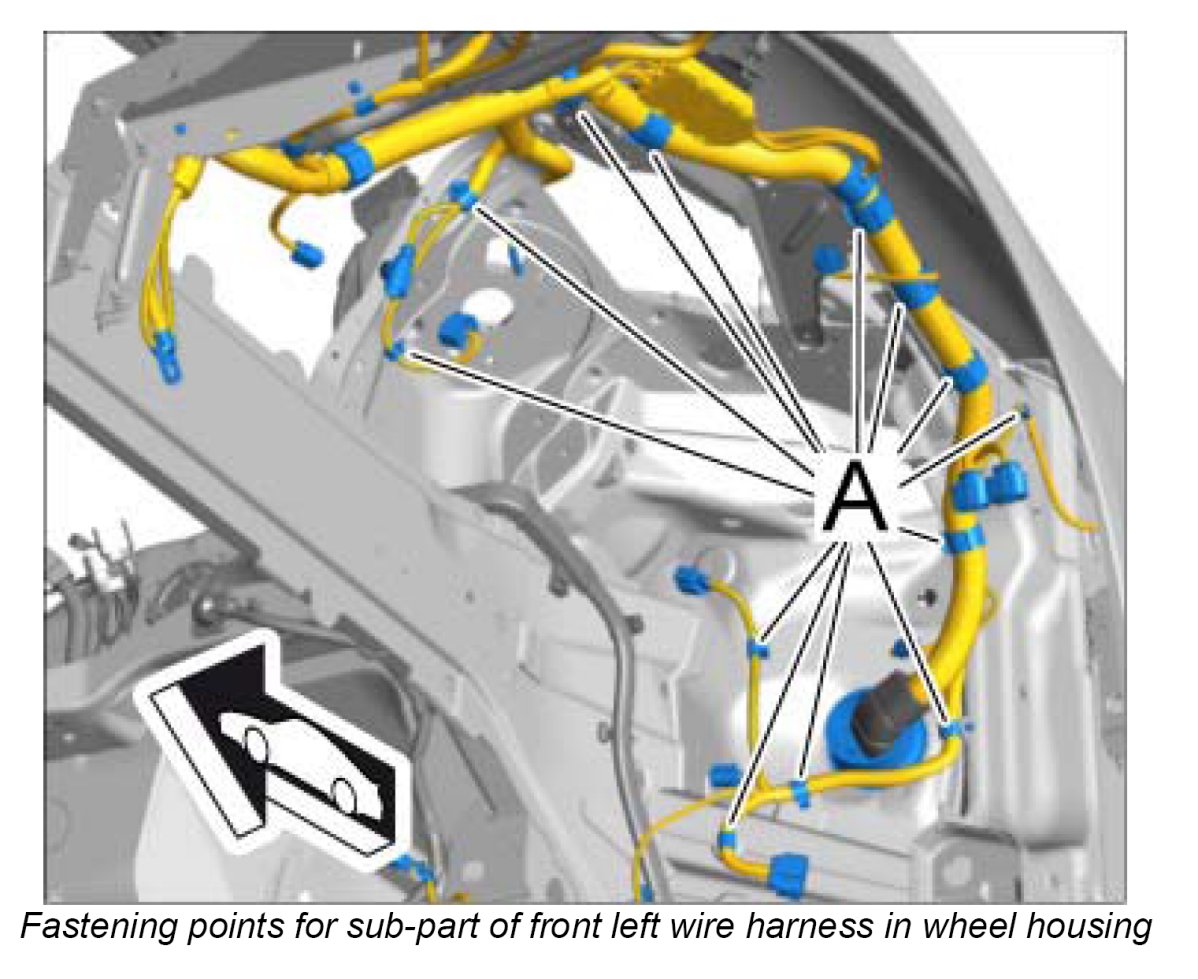 A

Fastening points for sub-part of front left wire harness in wheel housing