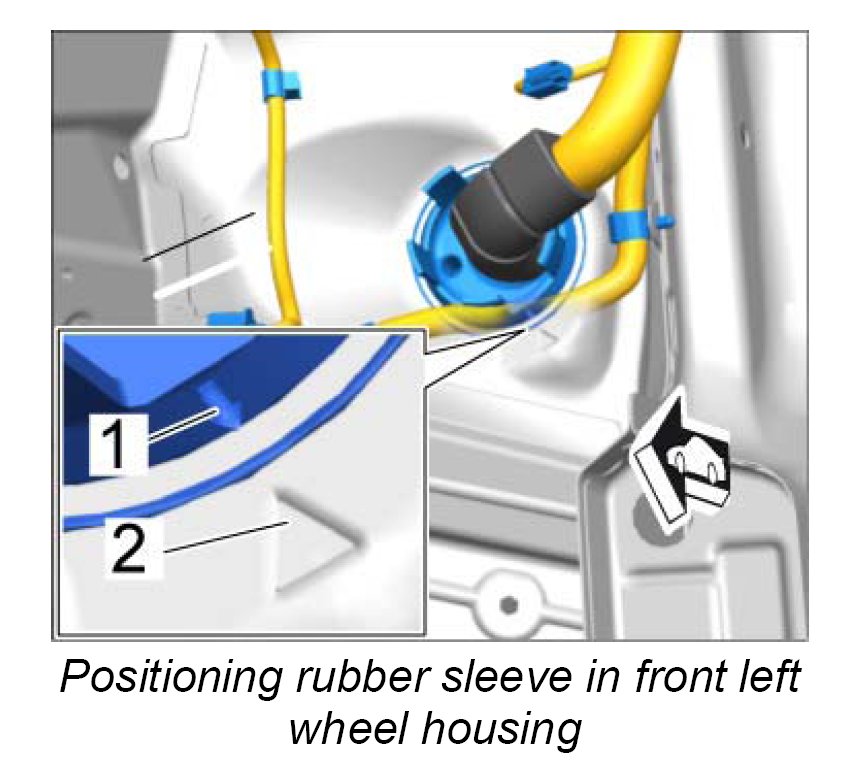 1

2

Positioning rubber sleeve in front left wheel housing