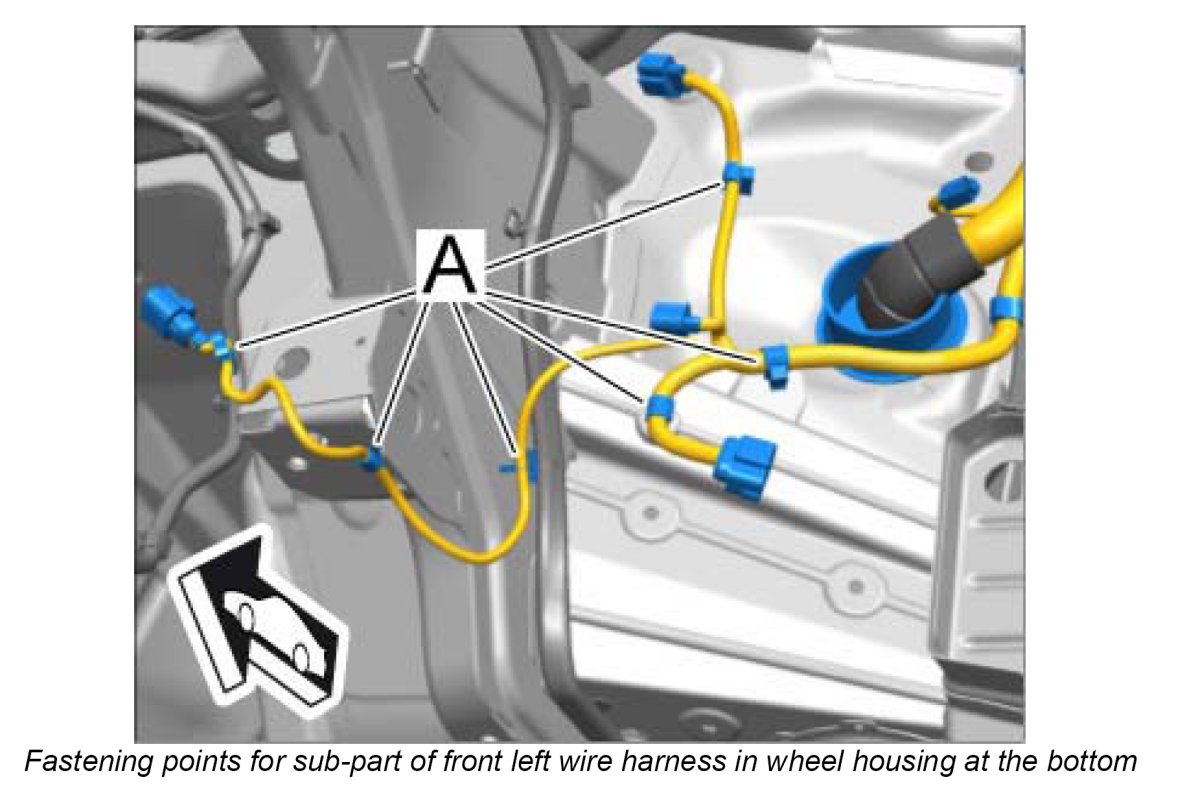 A

Fastening points for sub-part of front left wire harness in wheel housing at the bottom