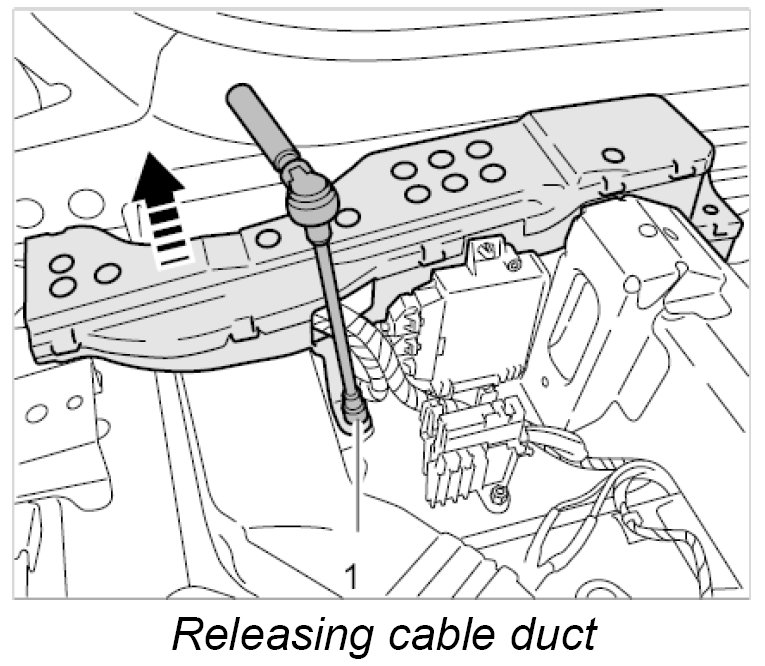 1

Releasing cable duct