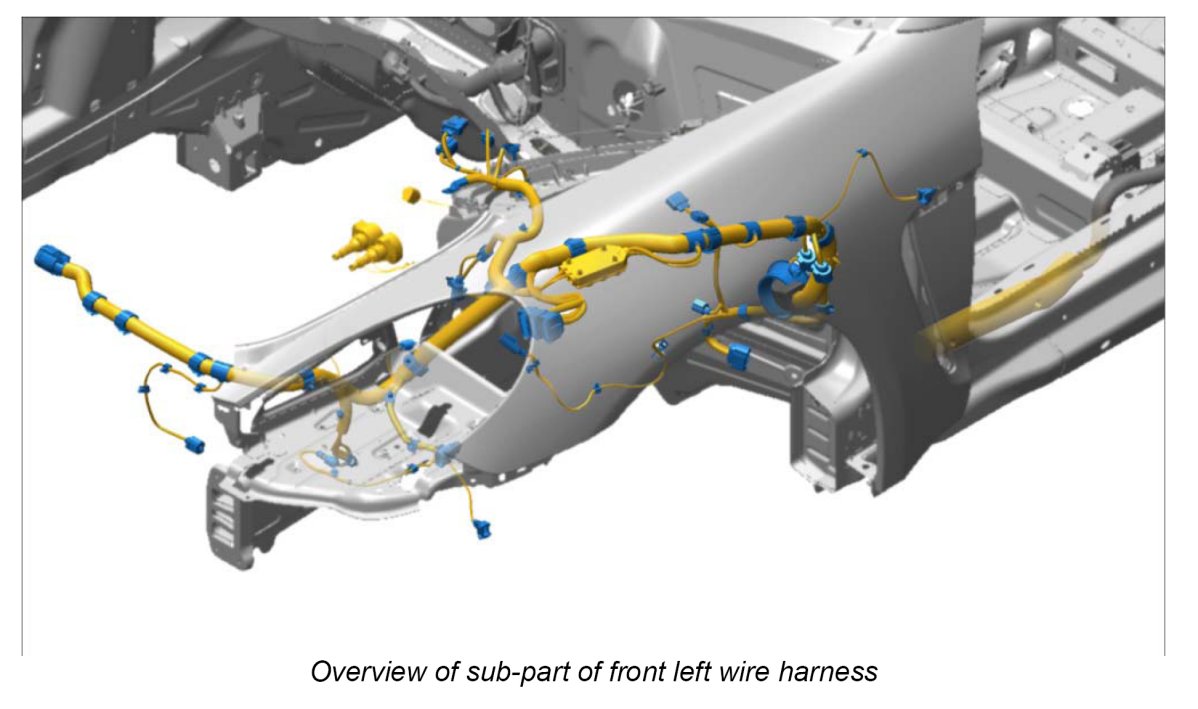 Overview of sub-part of front left wire harness