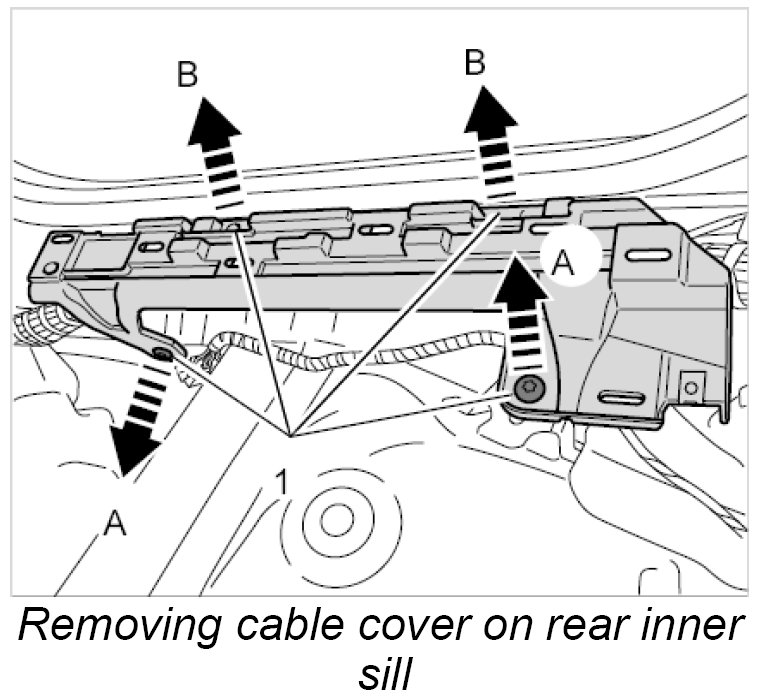 B
B
A
A
1

Removing cable cover on rear inner sill