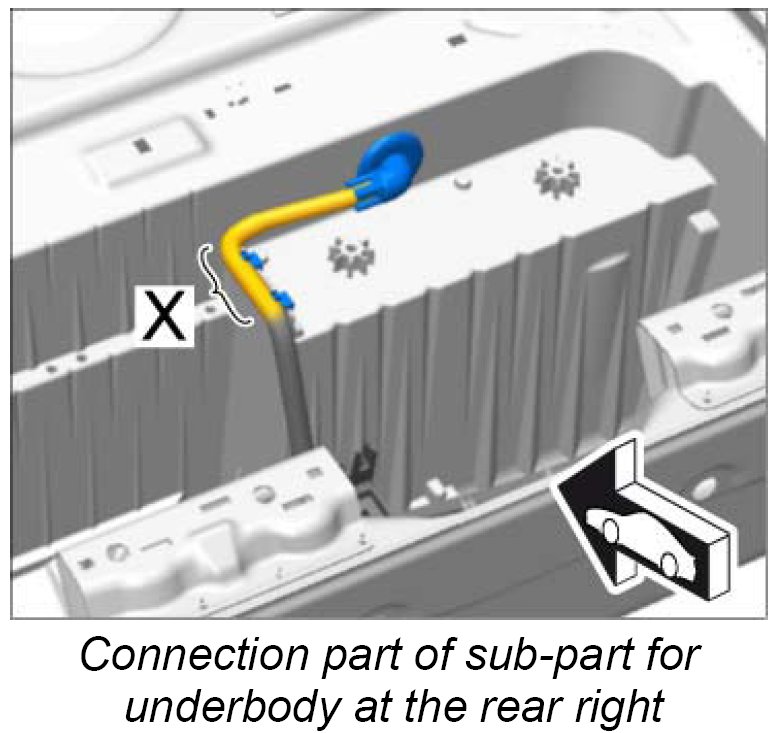 X

Connection part of sub-part for underbody at the rear right