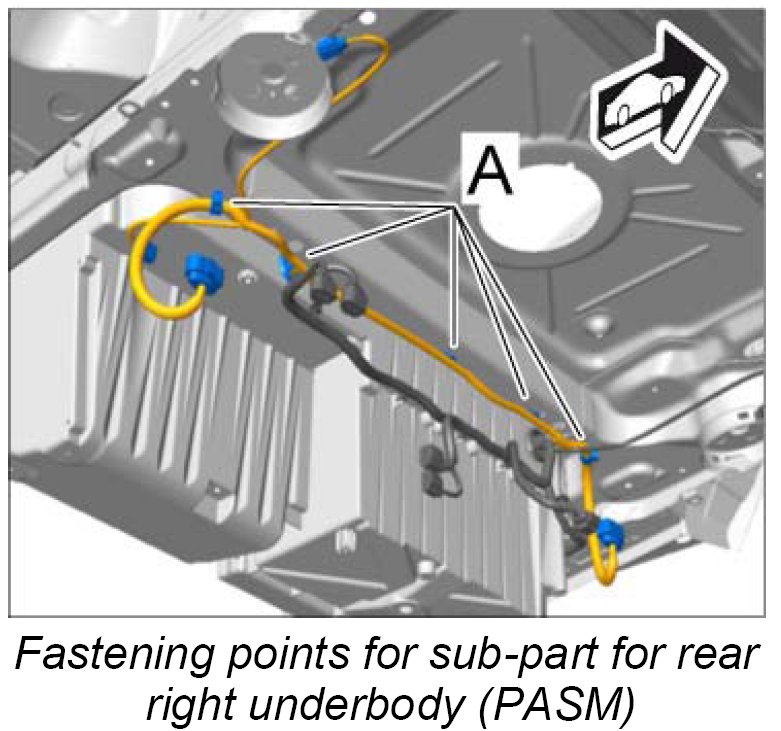 A

Fastening points for sub-part for rear right underbody (PASM)