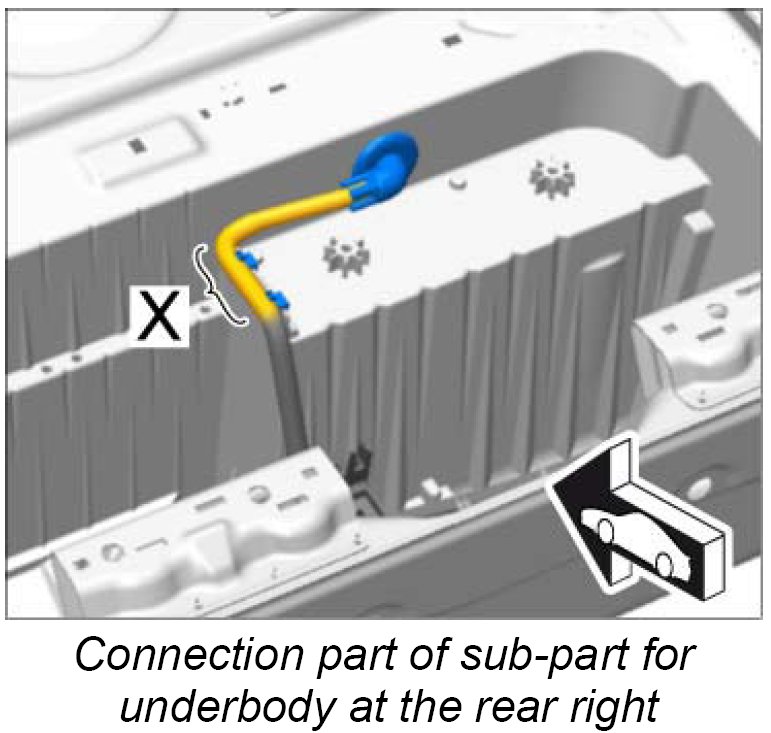 X

Connection part of sub-part for underbody at the rear right