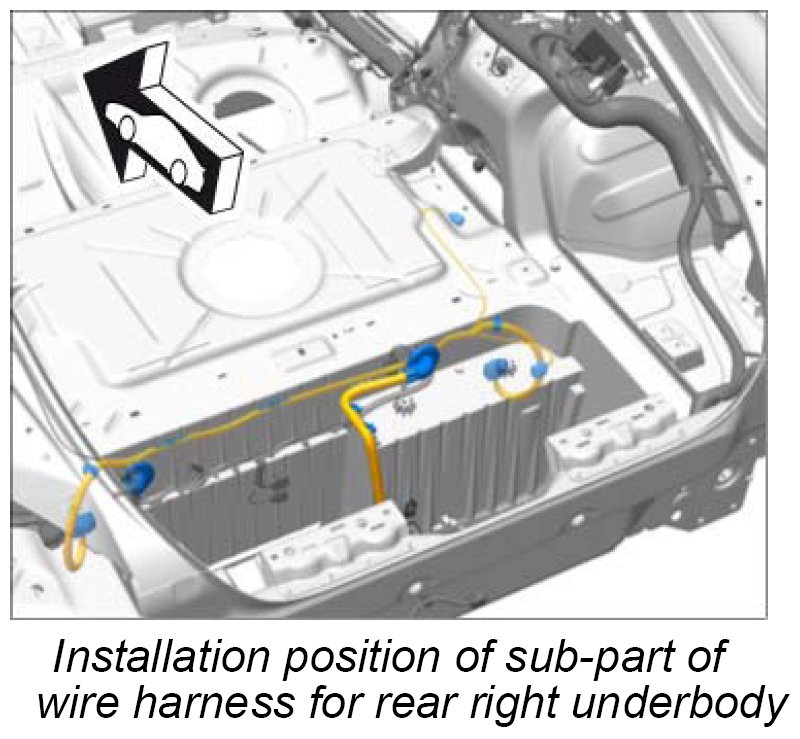 Installation position of sub-part of wire harness for rear right underbody