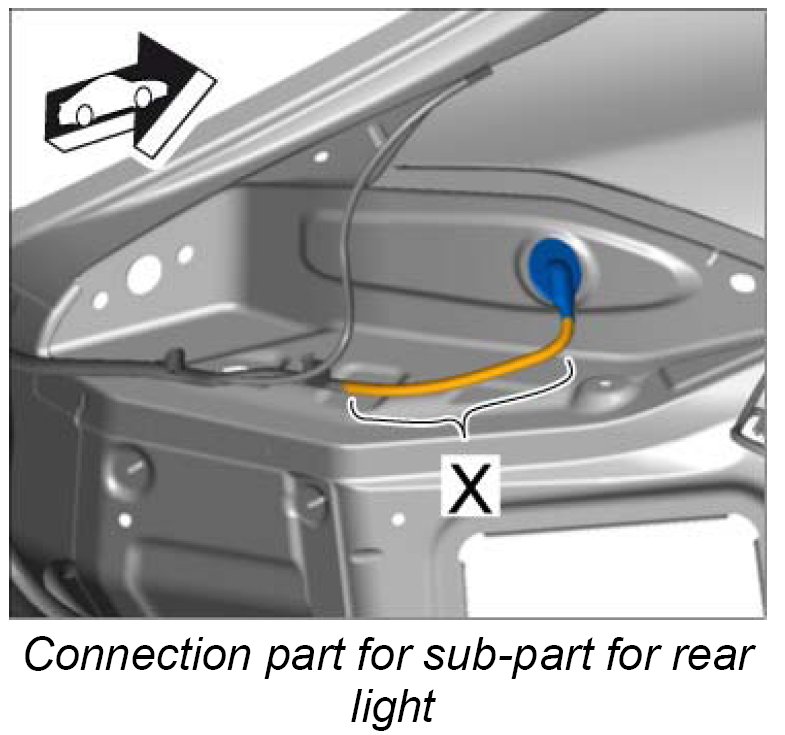 X

Connection part for sub-part for rear light