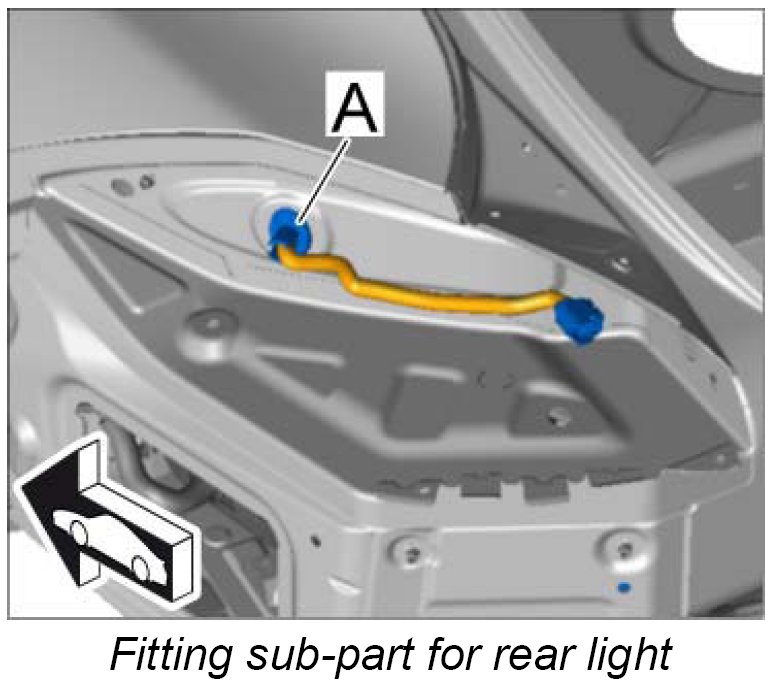 A

Fitting sub-part for rear light