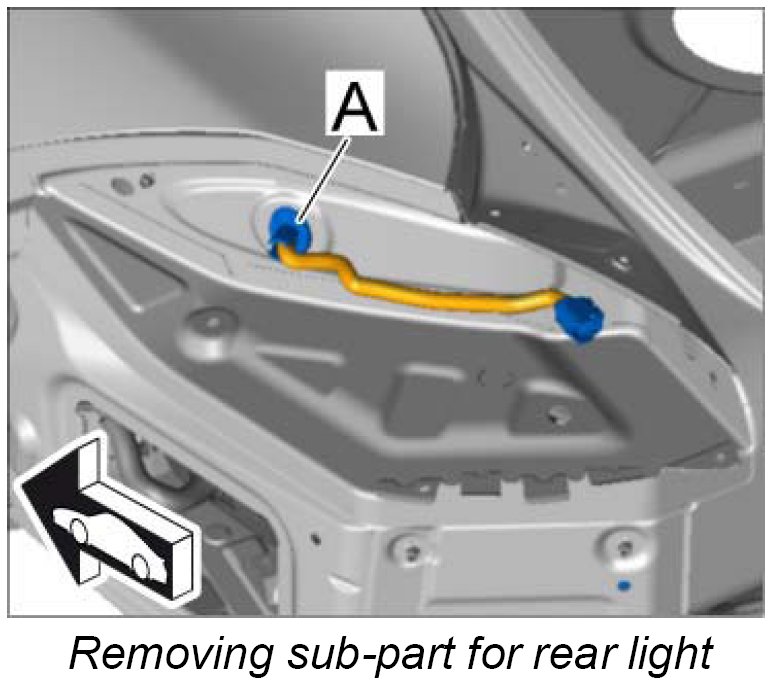 A

Removing sub-part for rear light