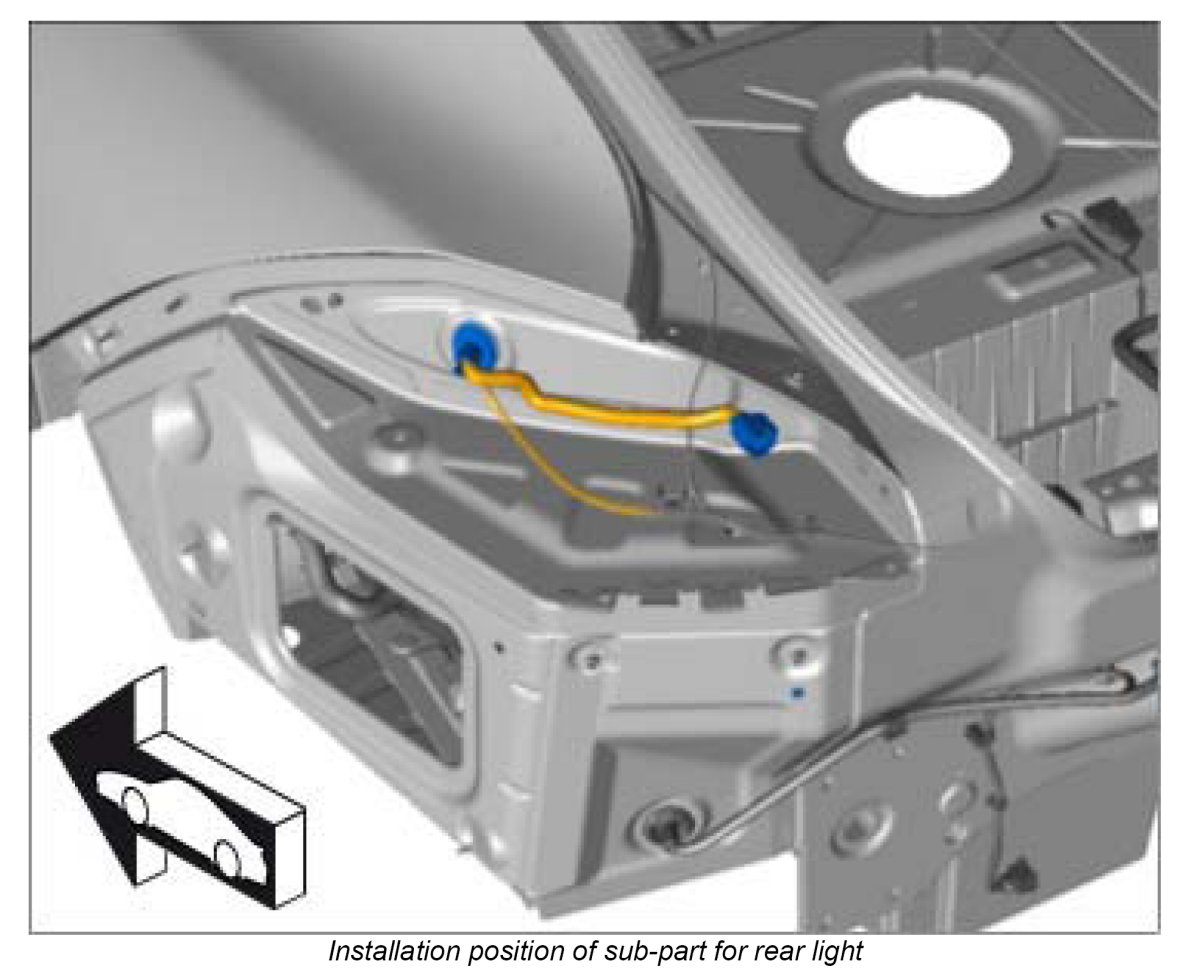 Installation position of sub-part for rear light