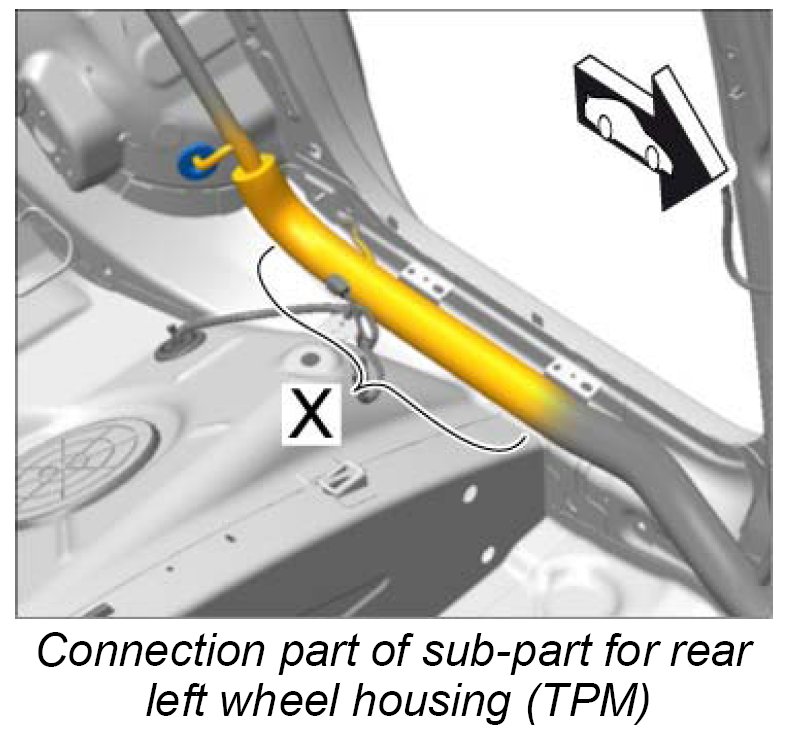 X

Connection part of sub-part for rear left wheel housing (TPM)