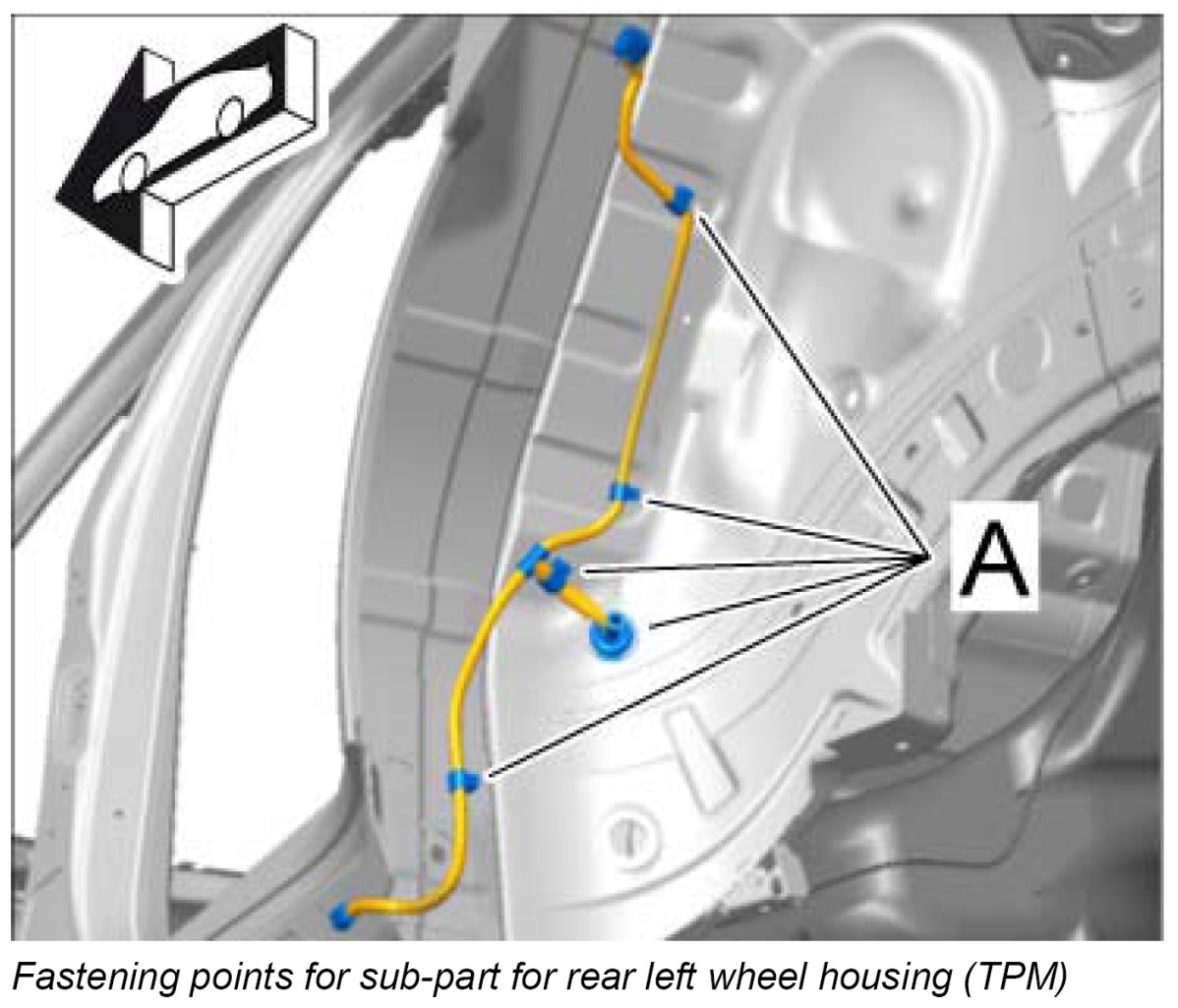 A

Fastening points for sub-part for rear left wheel housing (TPM)