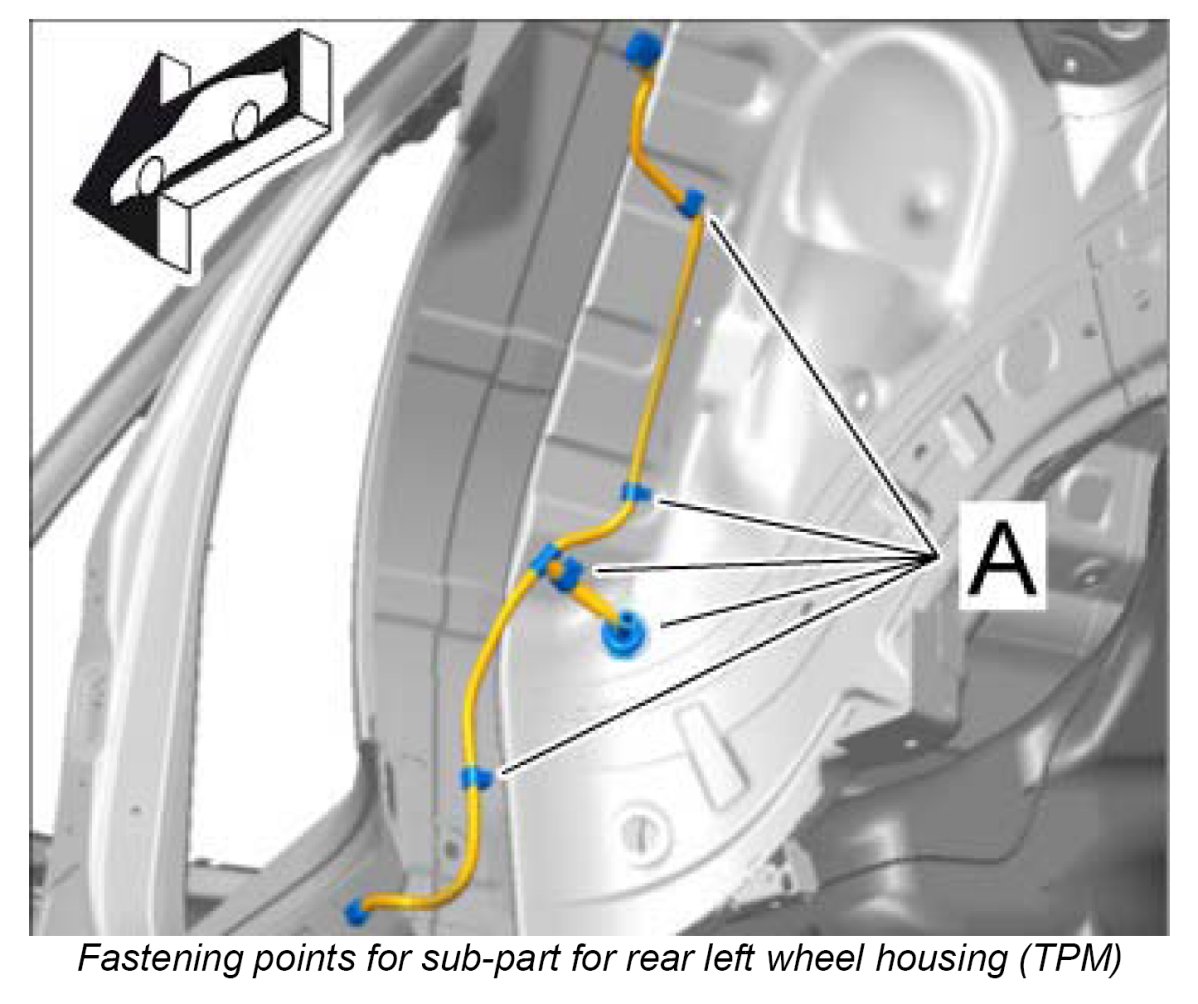 A

Fastening points for sub-part for rear left wheel housing (TPM)