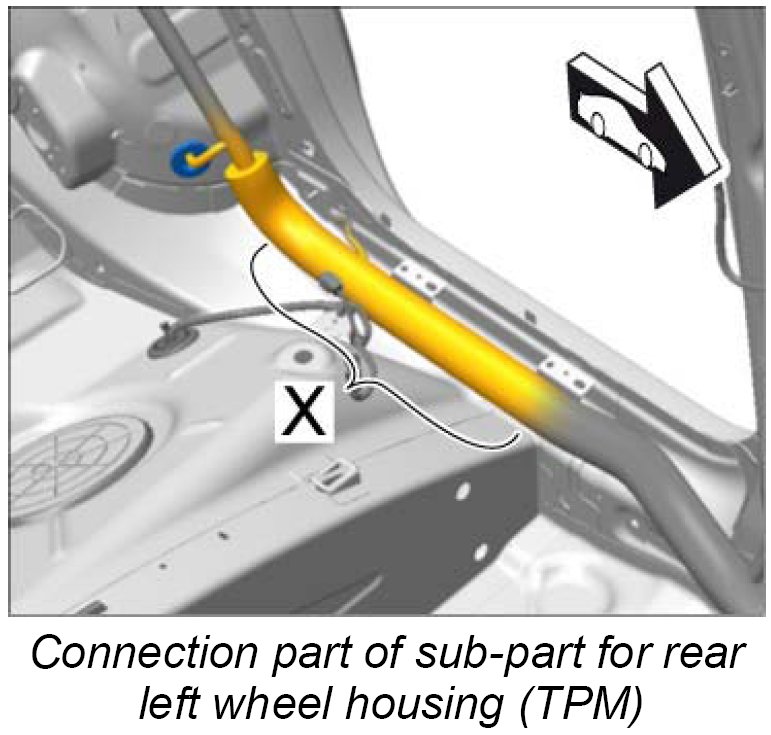 X

Connection part of sub-part for rear left wheel housing (TPM)