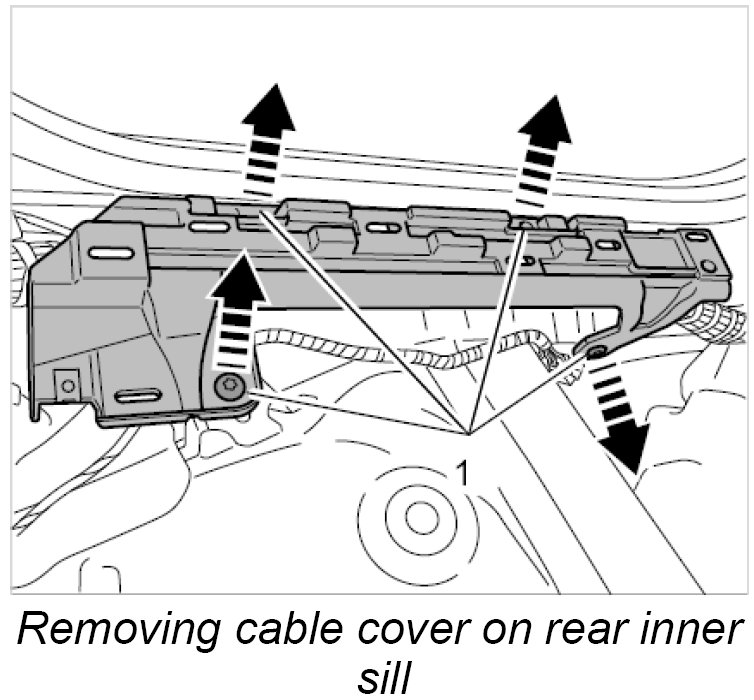 1

Removing cable cover on rear inner sill