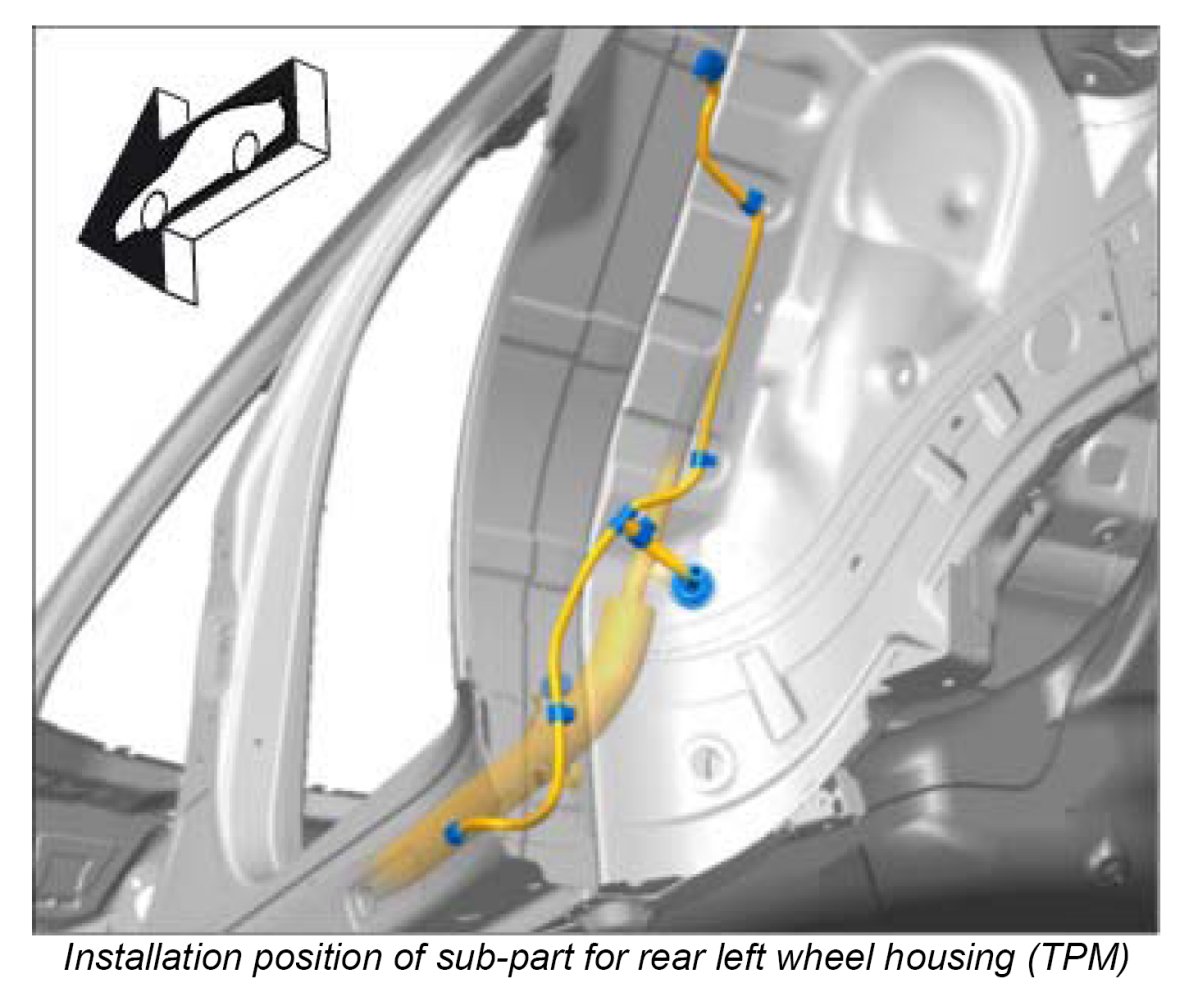 Installation position of sub-part for rear left wheel housing (TPM)