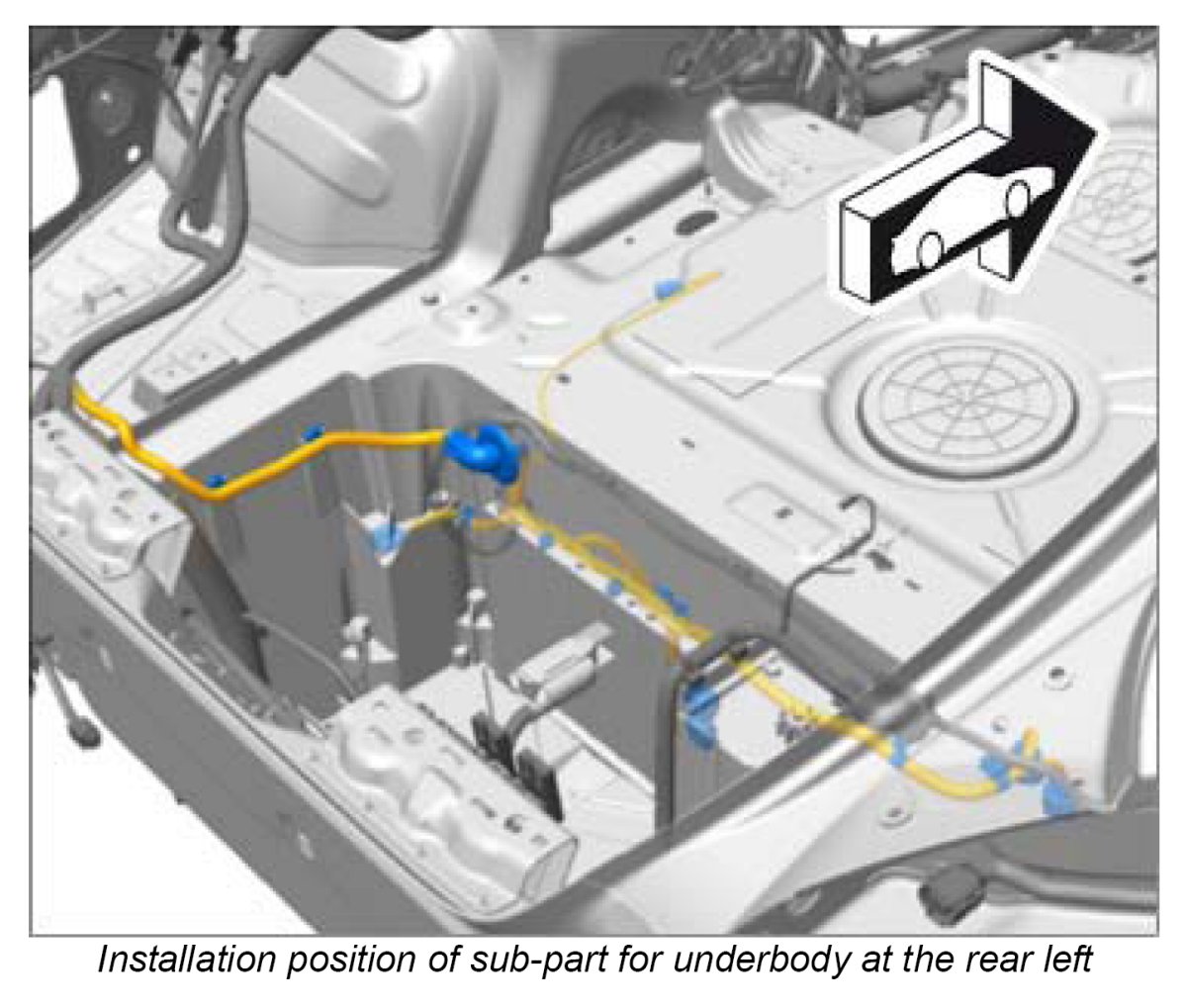 Installation position of sub-part for underbody at the rear left