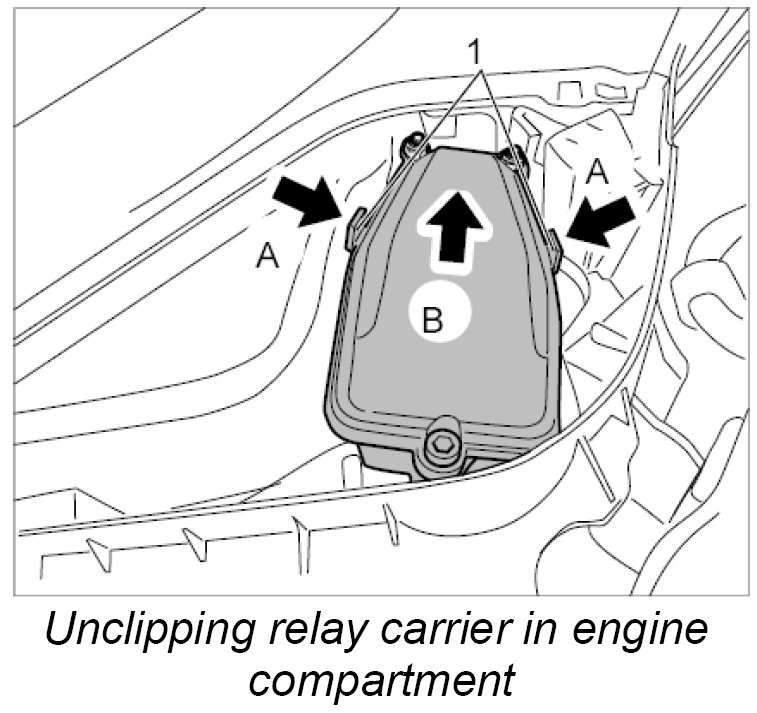 1

A

A

B

Unclipping relay carrier in engine compartment