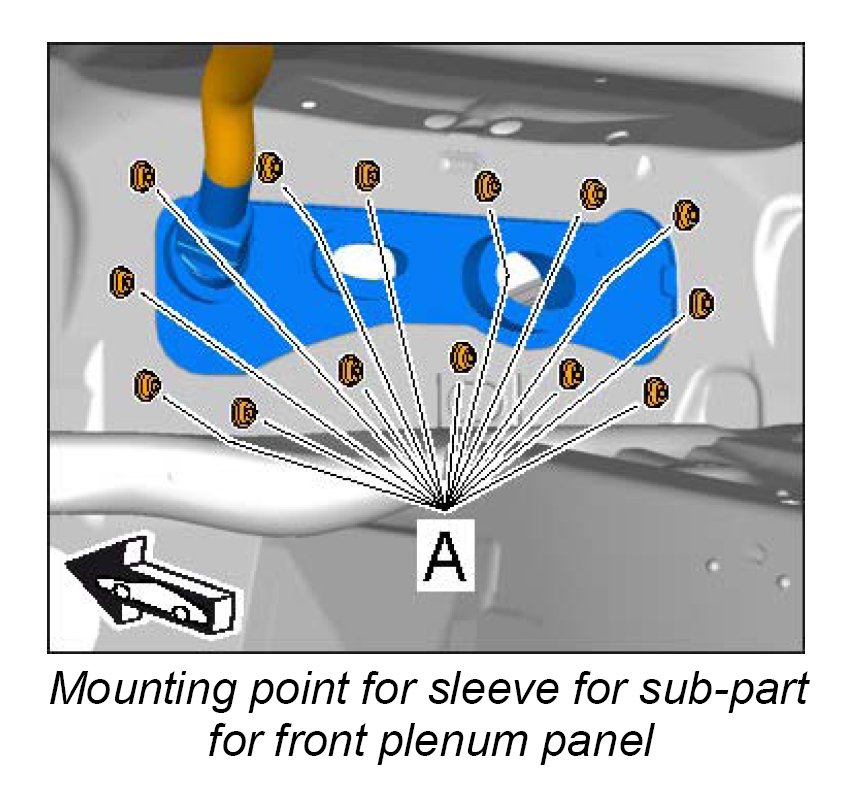 A

Mounting point for sleeve for sub-part for front plenum panel