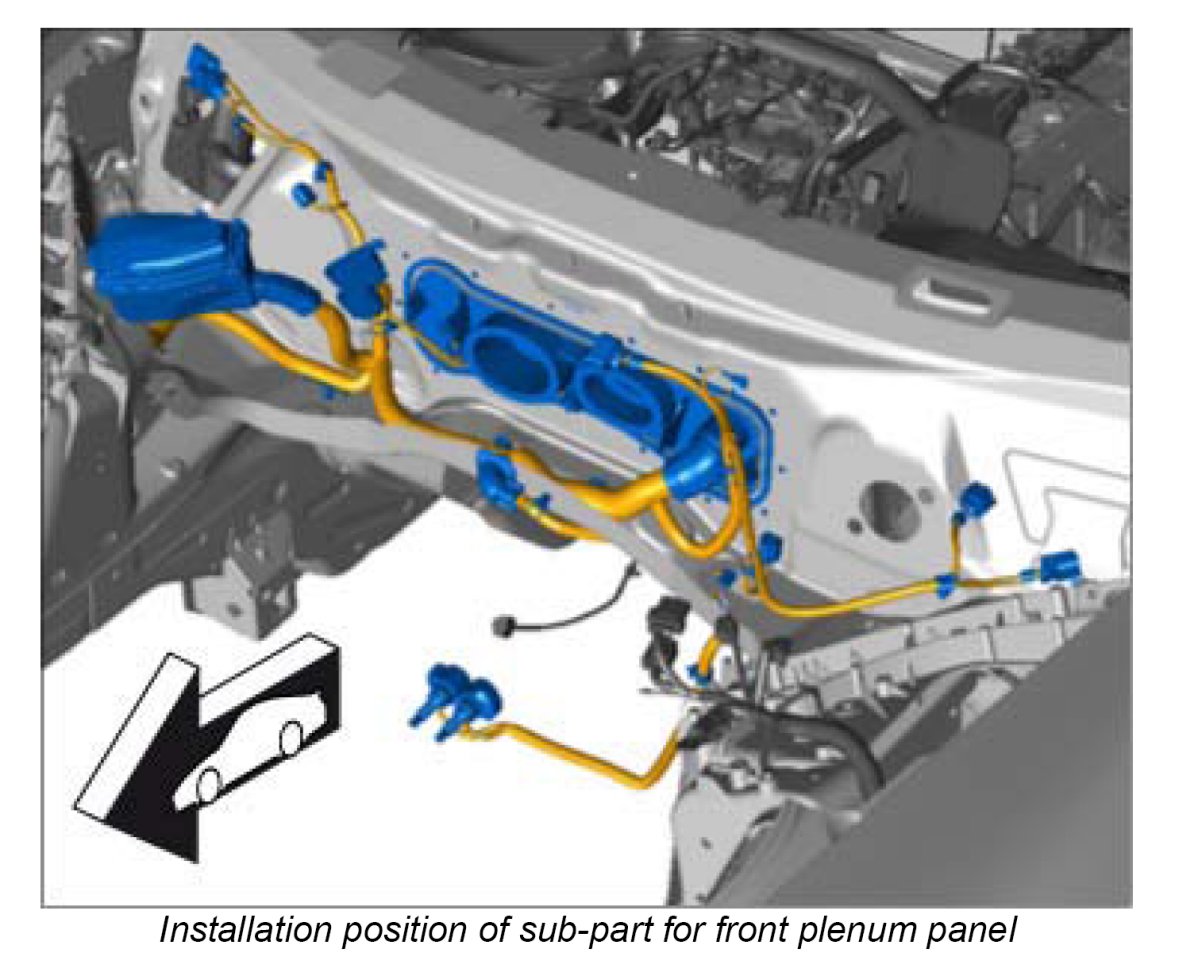 Installation position of sub-part for front plenum panel