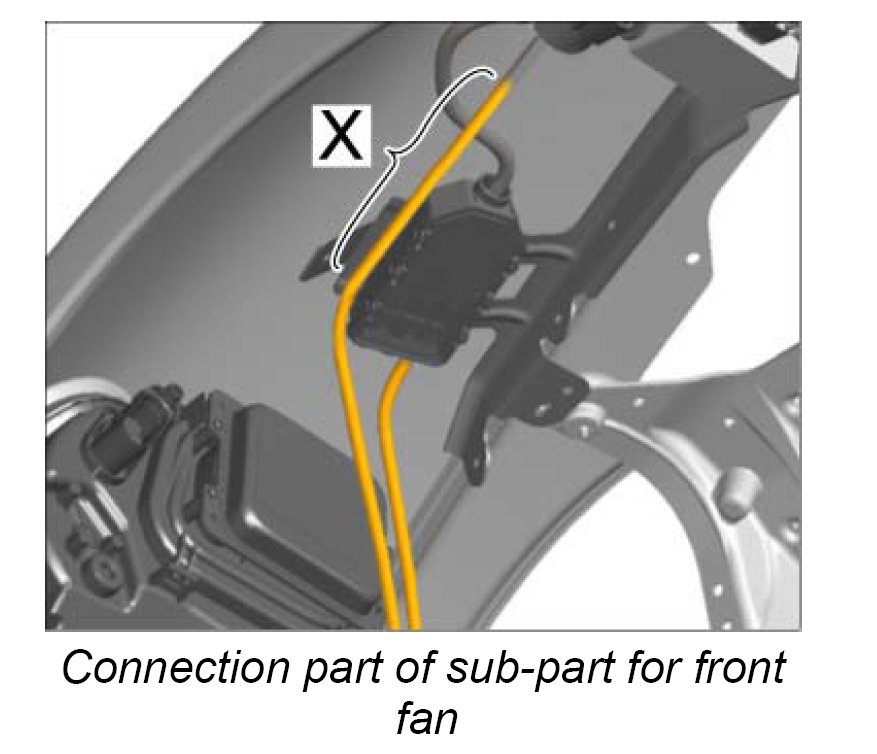 X

Connection part of sub-part for front fan