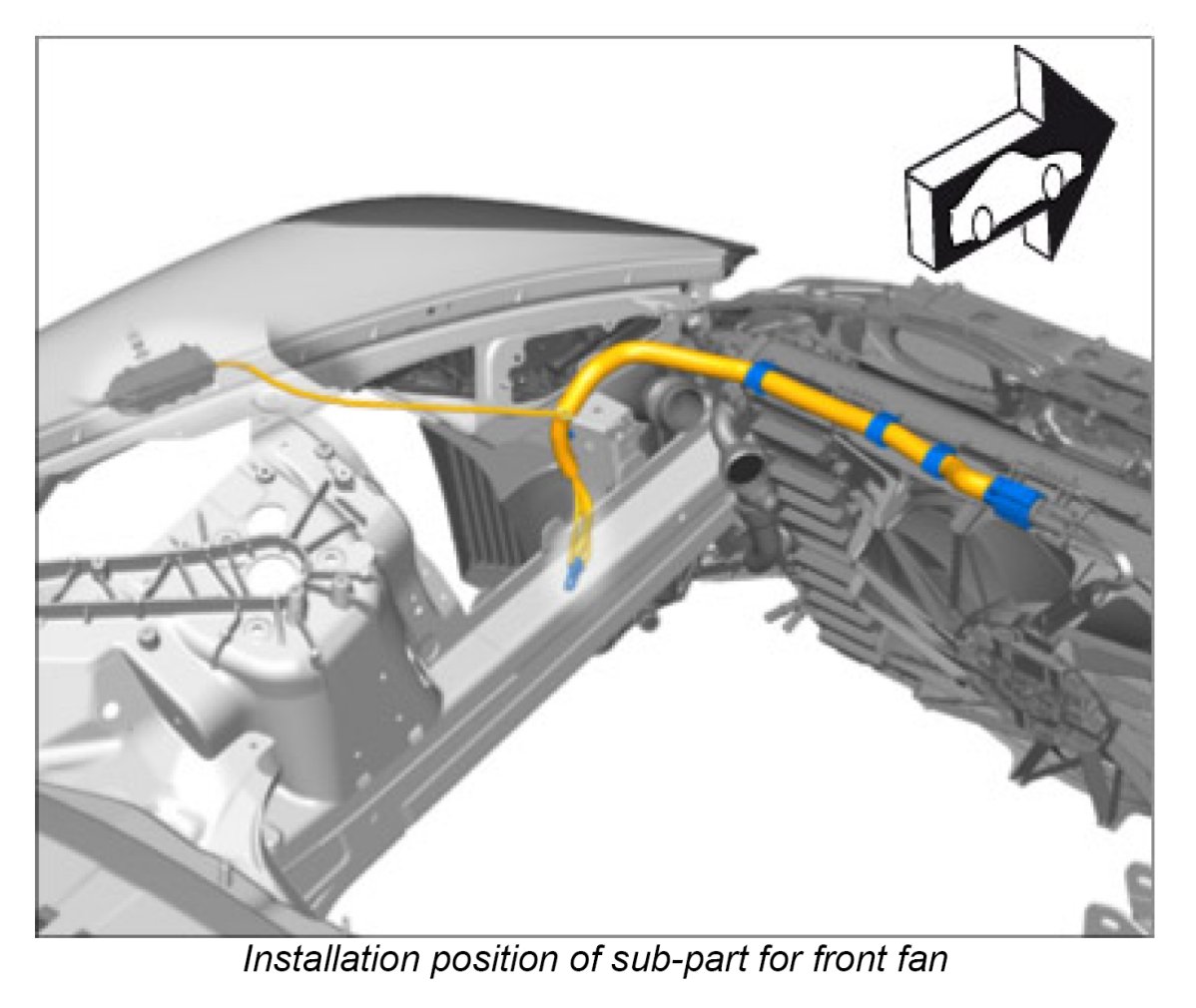 Installation position of sub-part for front fan