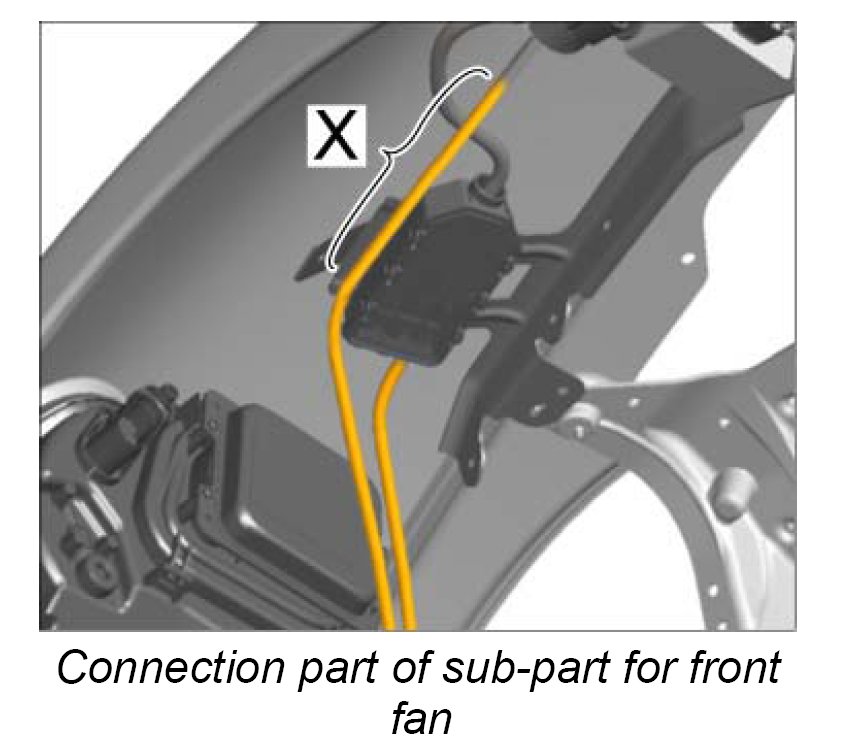 X

Connection part of sub-part for front fan