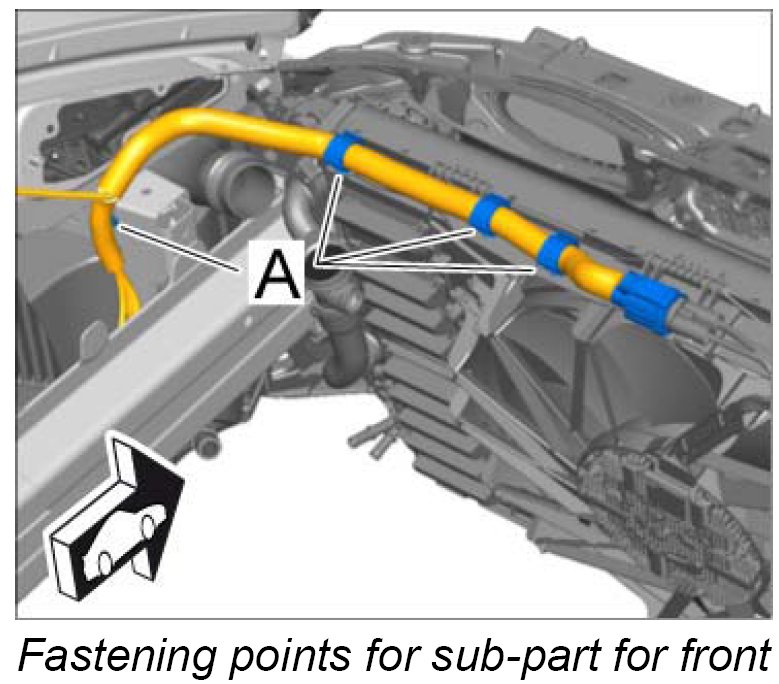 A

Fastening points for sub-part for front