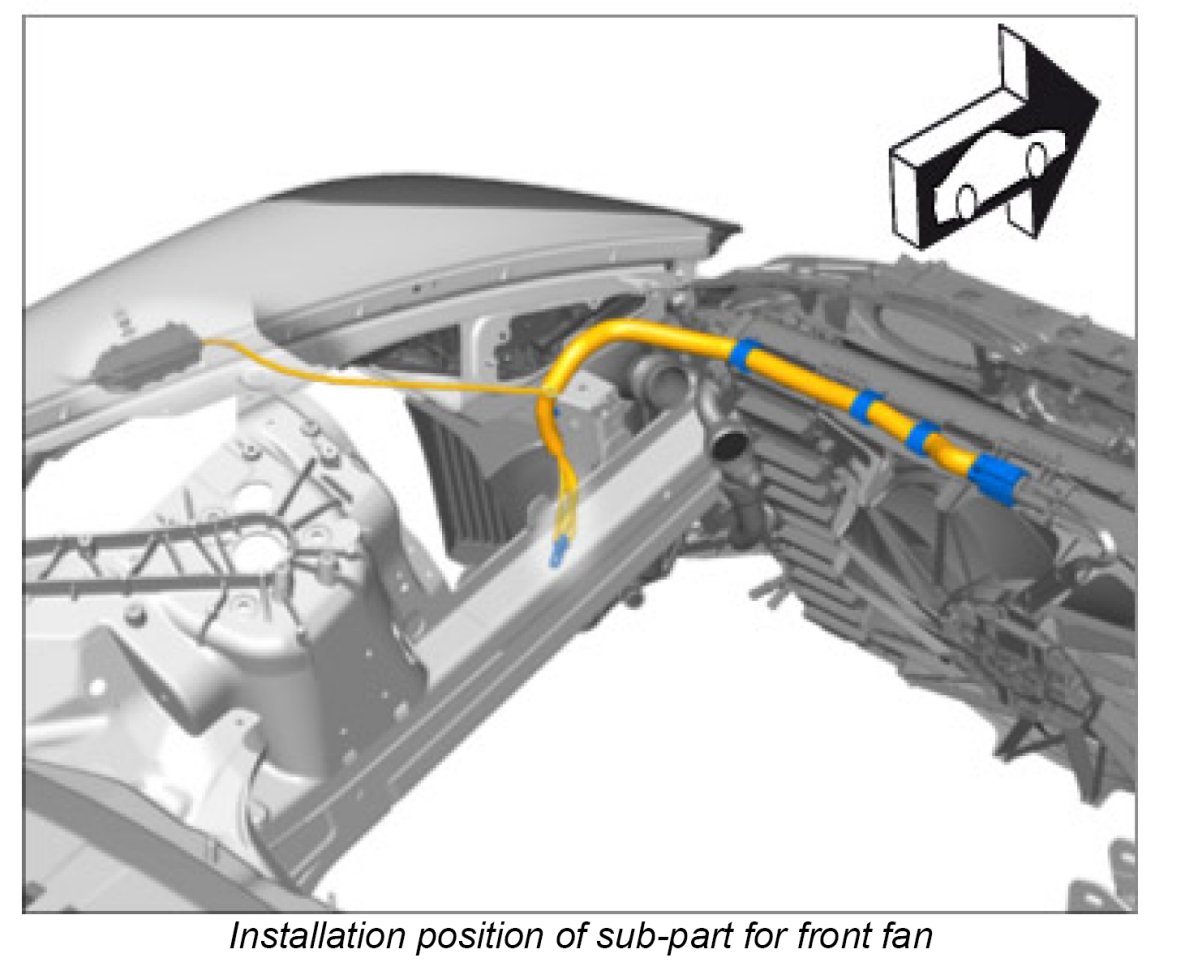 Installation position of sub-part for front fan