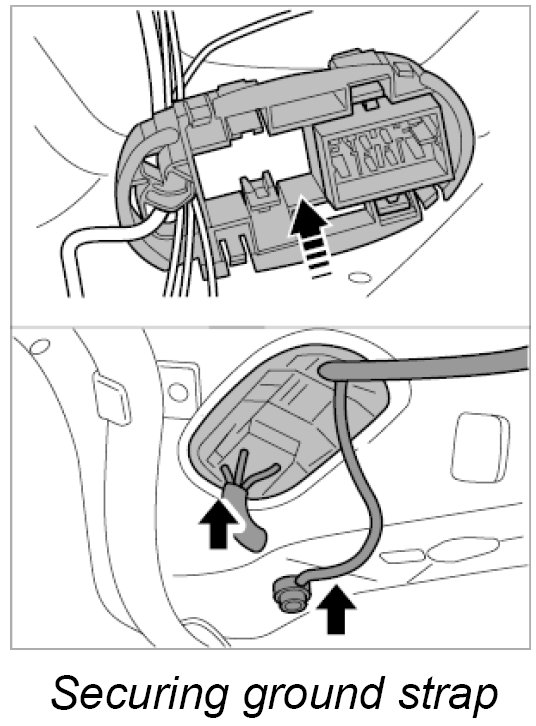 Securing ground strap