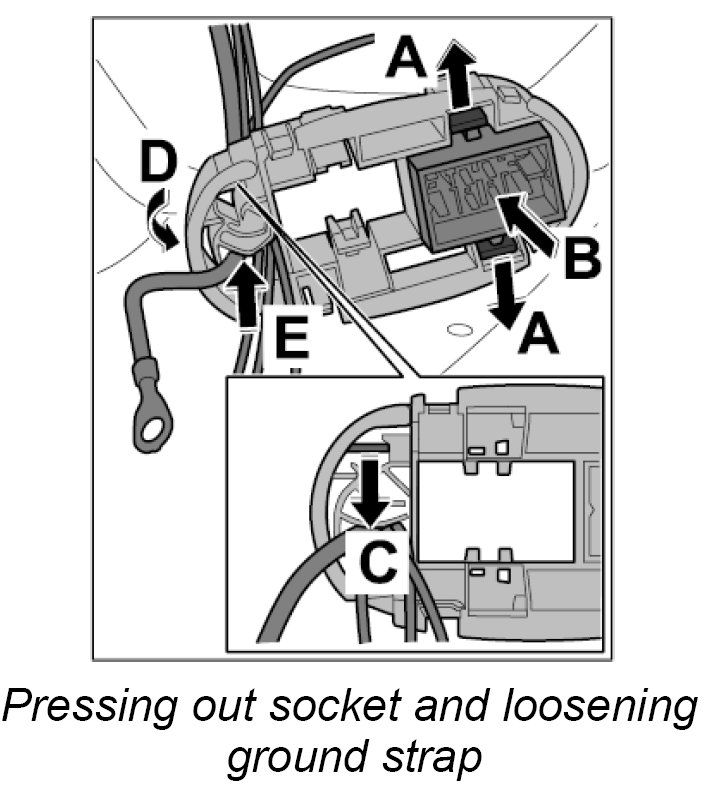 A
D
B
A
E
C

Pressing out socket and loosening ground strap