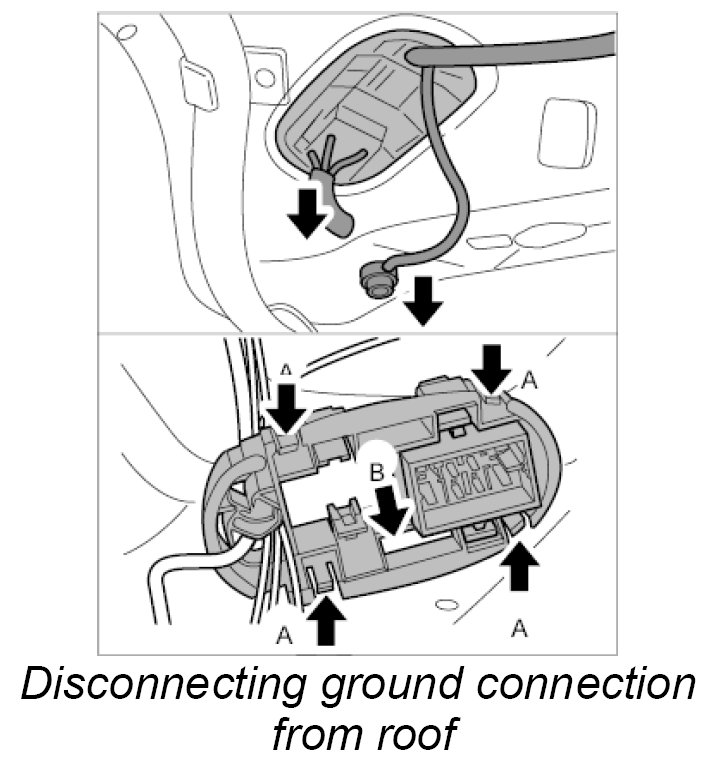 A
A
B
A
A

Disconnecting ground connection from roof