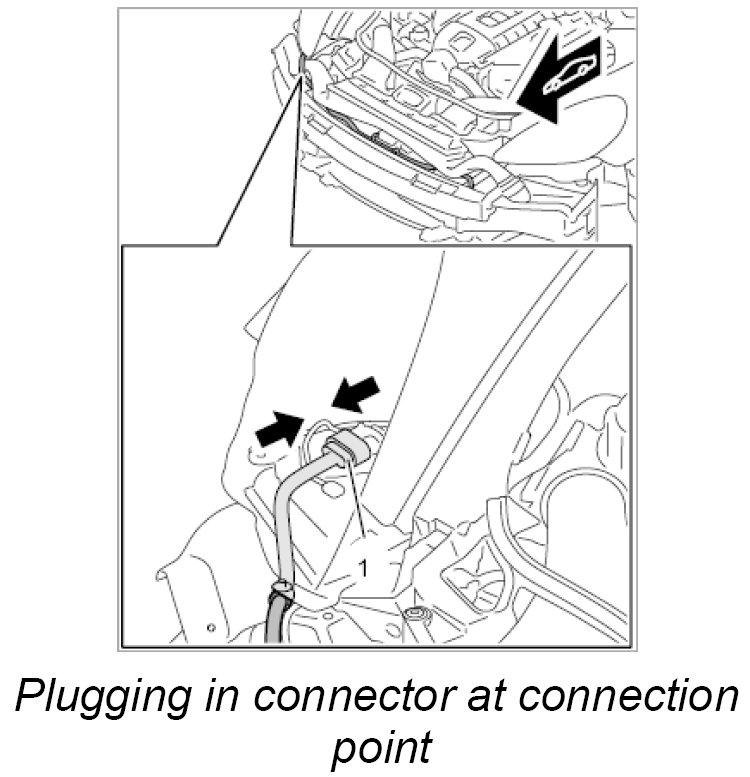 1

Plugging in connector at connection point