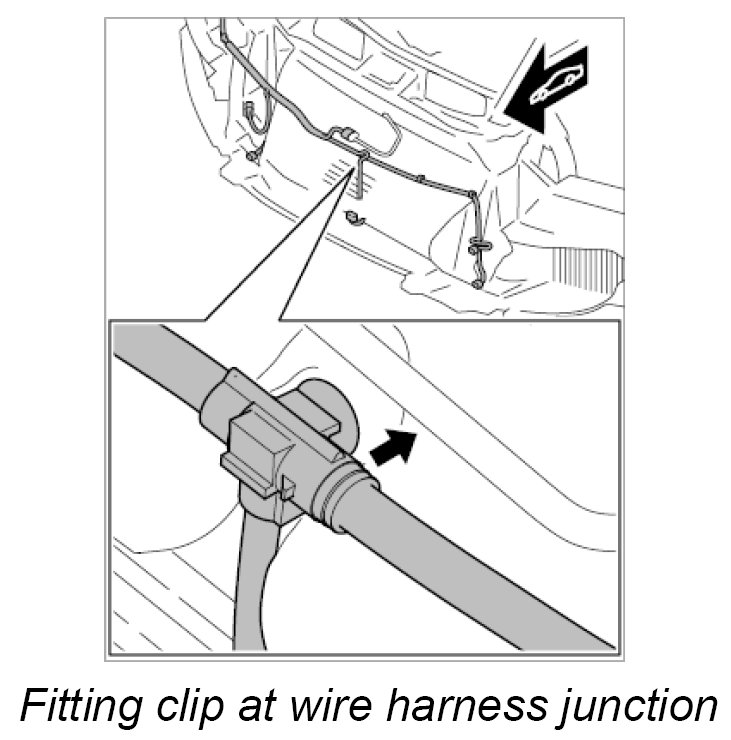 Fitting clip at wire harness junction