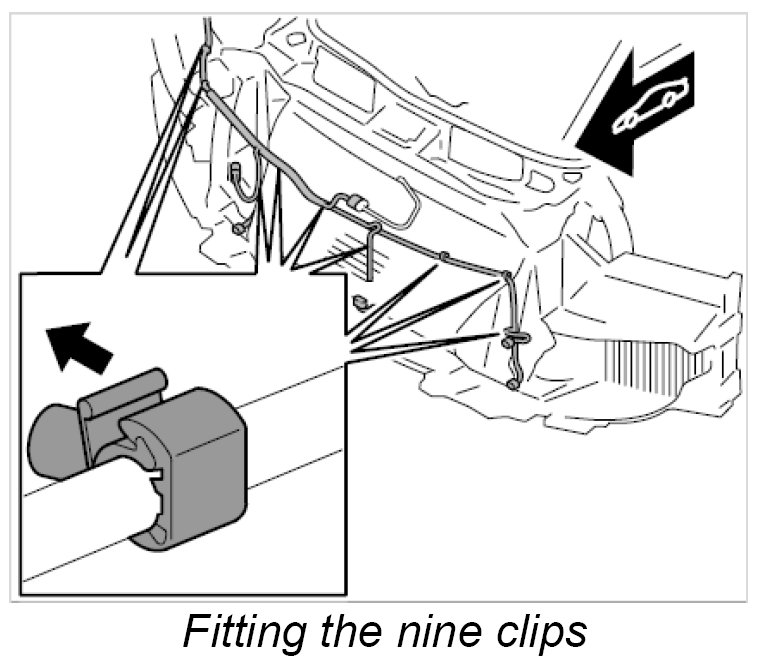 Fitting the nine clips