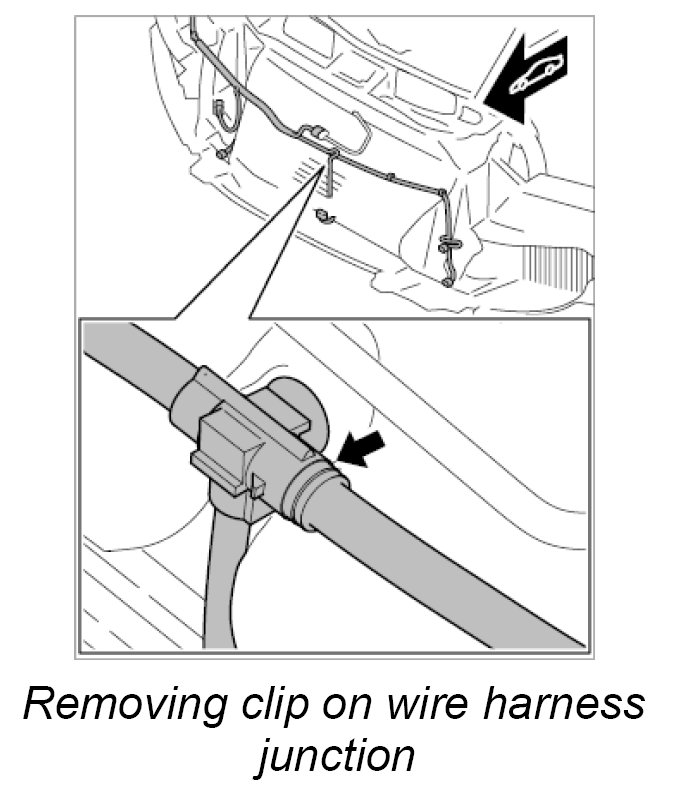 Removing clip on wire harness junction