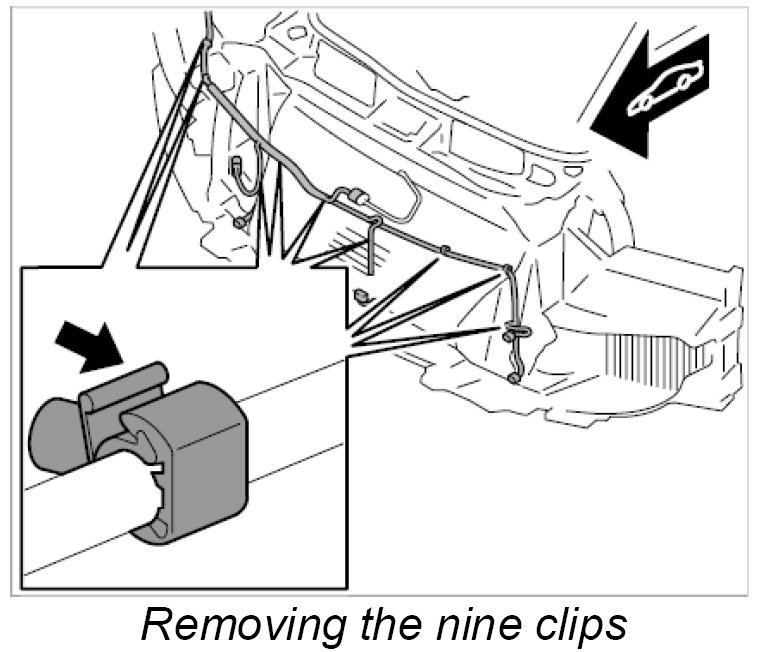 Removing the nine clips