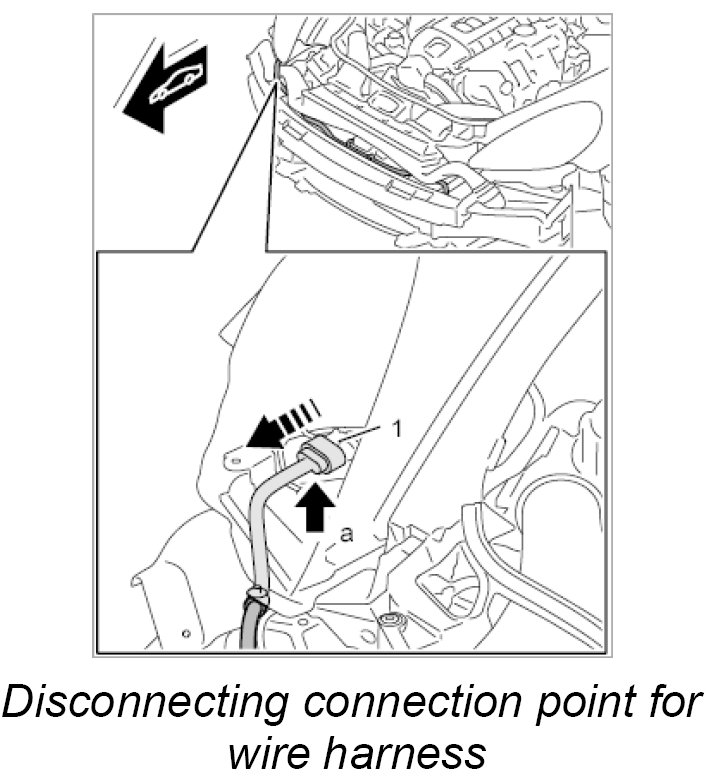 1

a

Disconnecting connection point for wire harness