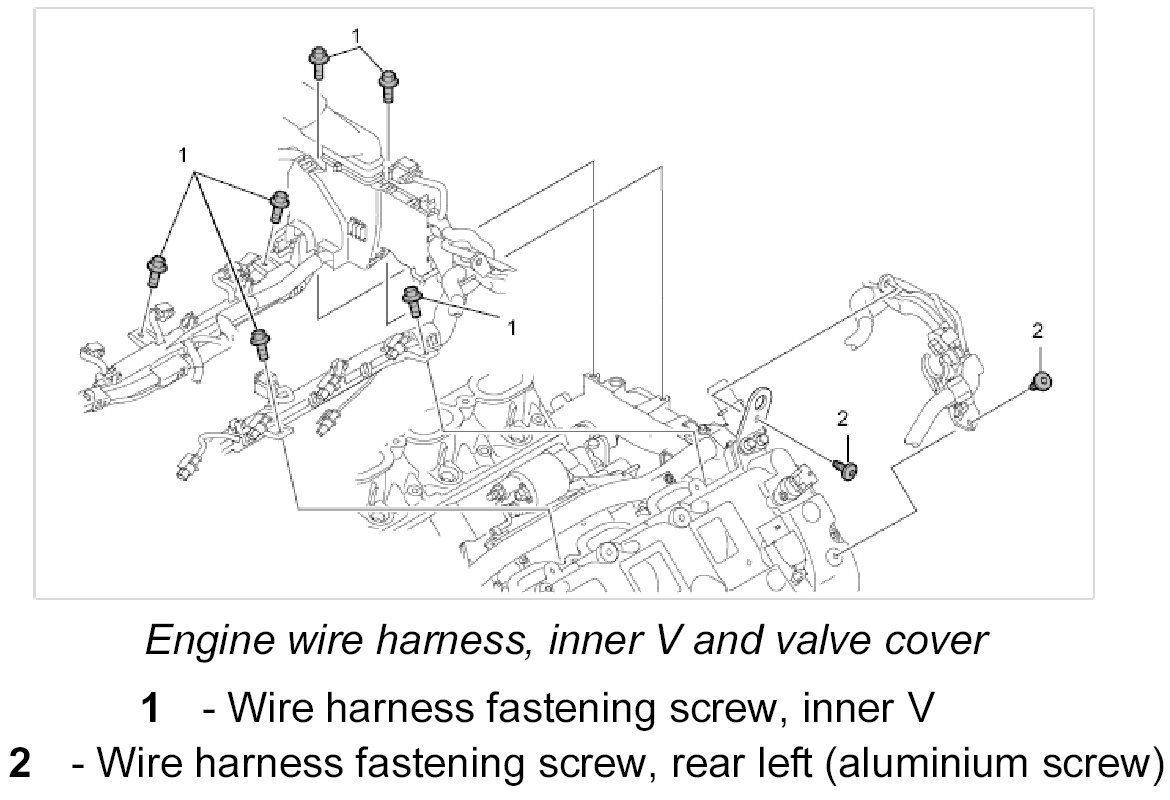 1
1
1
2
2

Engine wire harness, inner V and valve cover

1 - Wire harness fastening screw, inner V

2 - Wire harness fastening screw, rear left (aluminium screw)