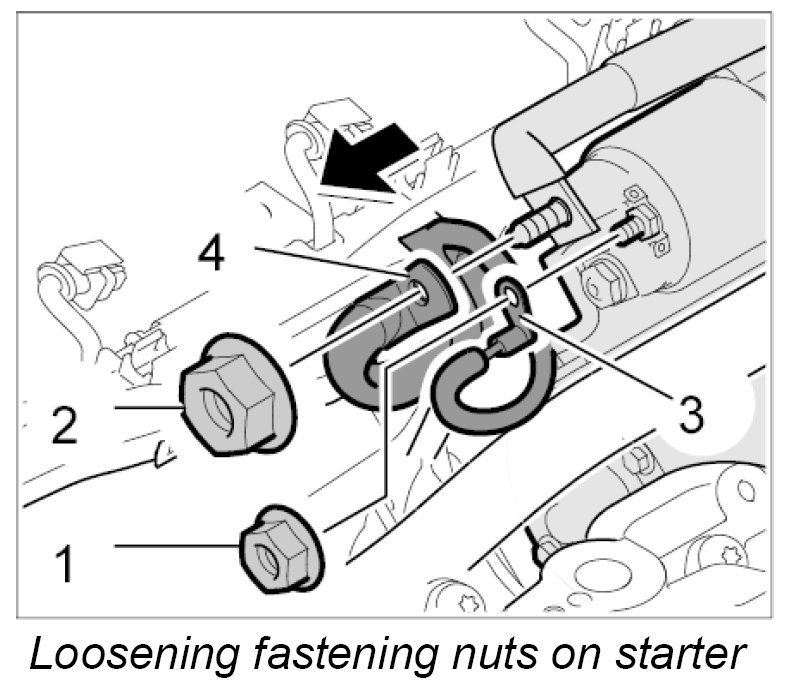 4
2
3
1
Loosening fastening nuts on starter