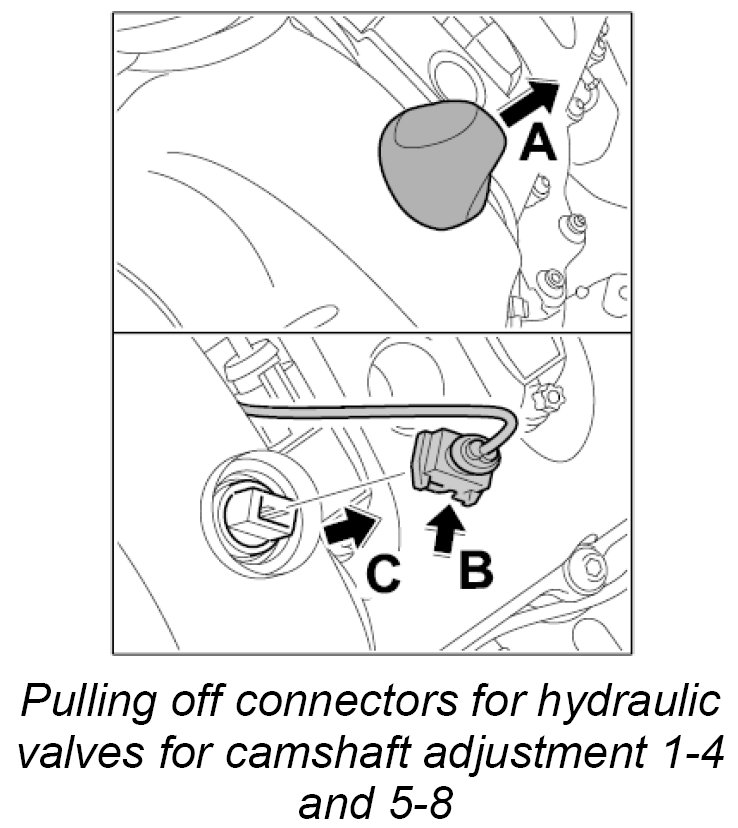 A

C B

Pulling off connectors for hydraulic valves for camshaft adjustment 1-4 and 5-8